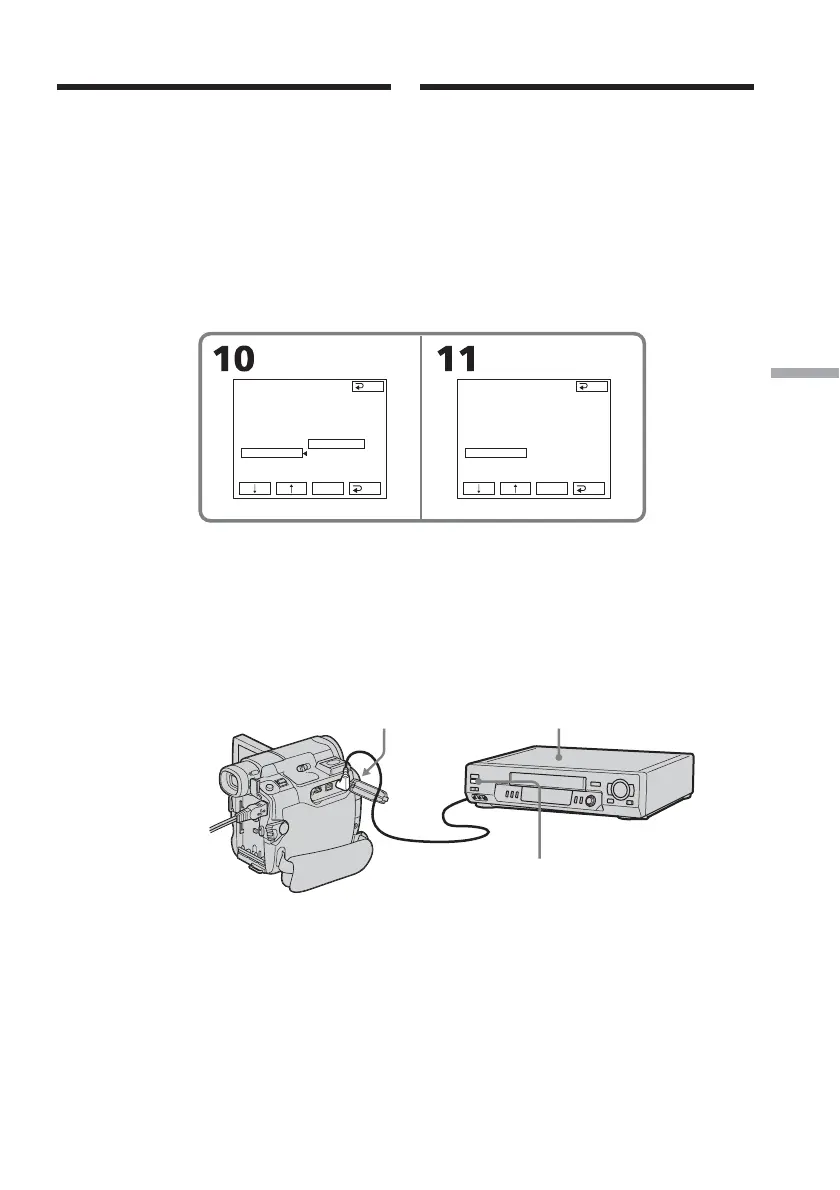 10

11