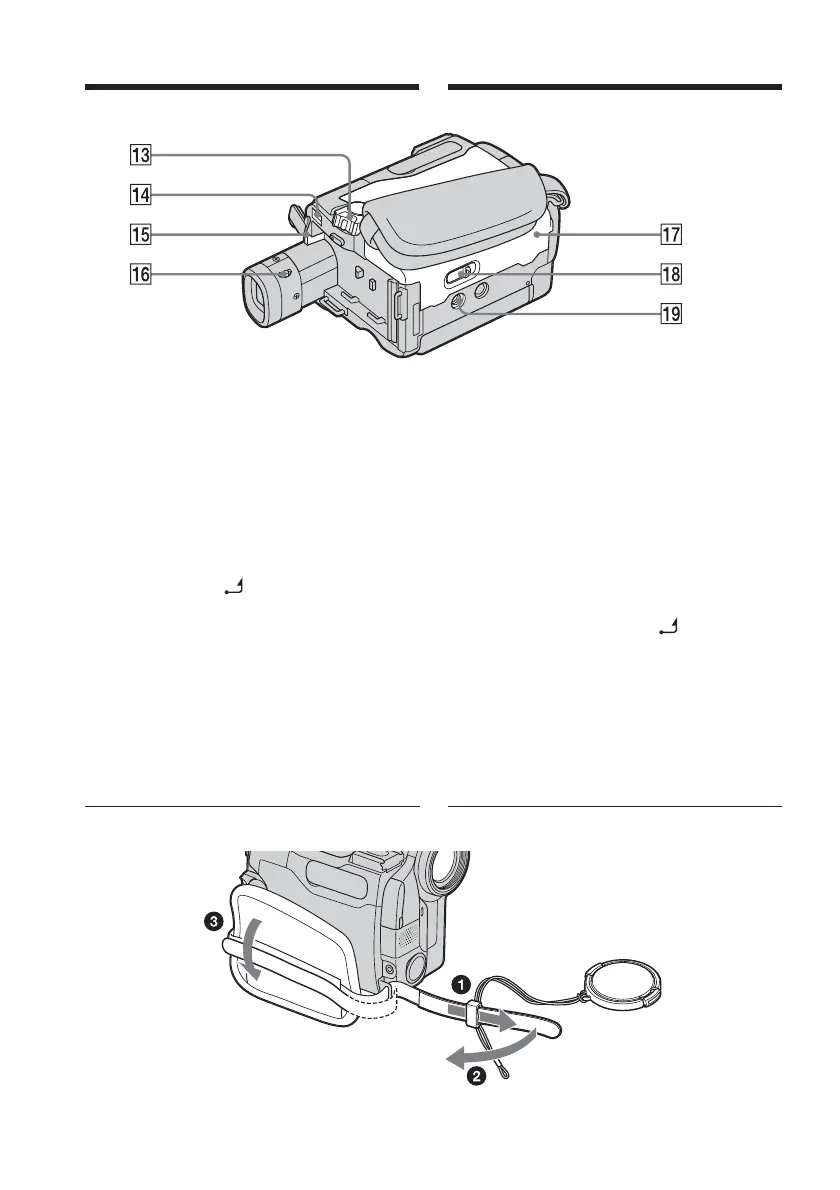 13
14
15
16
17
18
19
3
1
2