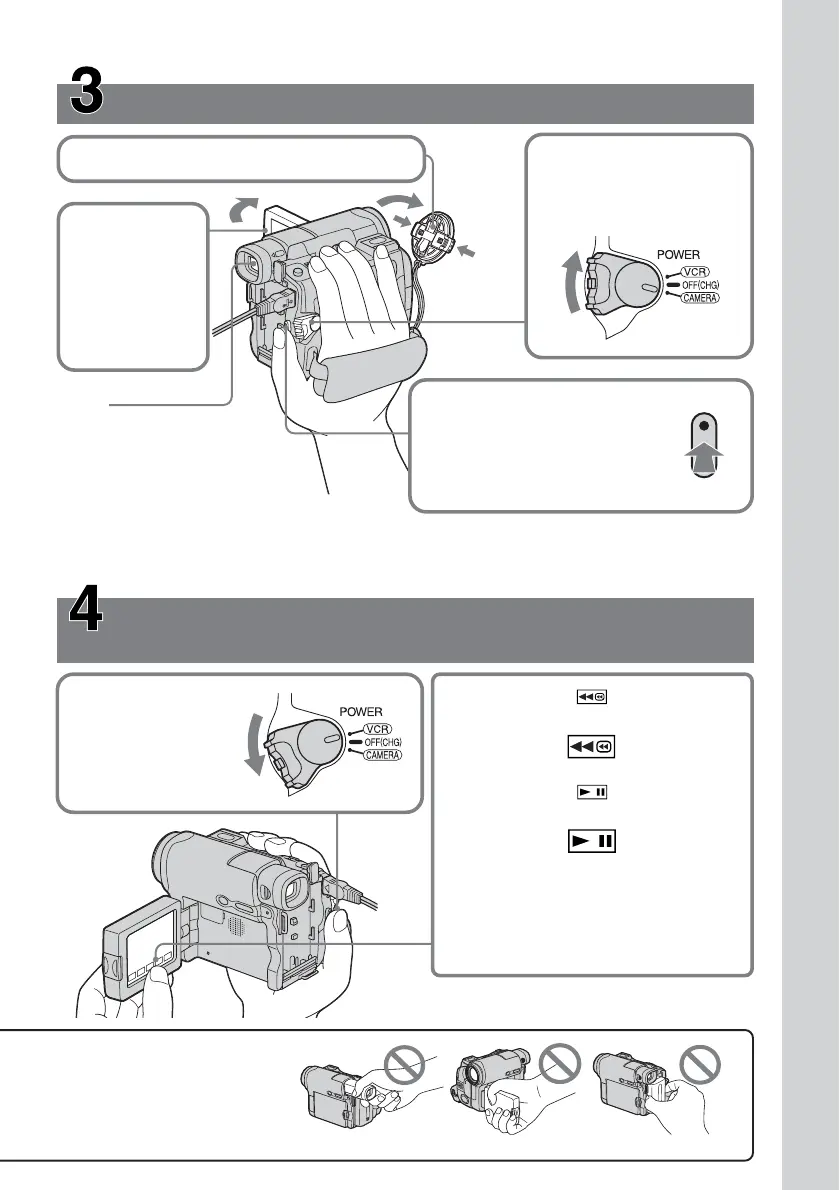 3

POWER
VCR
OFF(CHG)
CAMERA

4

POWER
VCR
OFF(CHG)
CAMERA