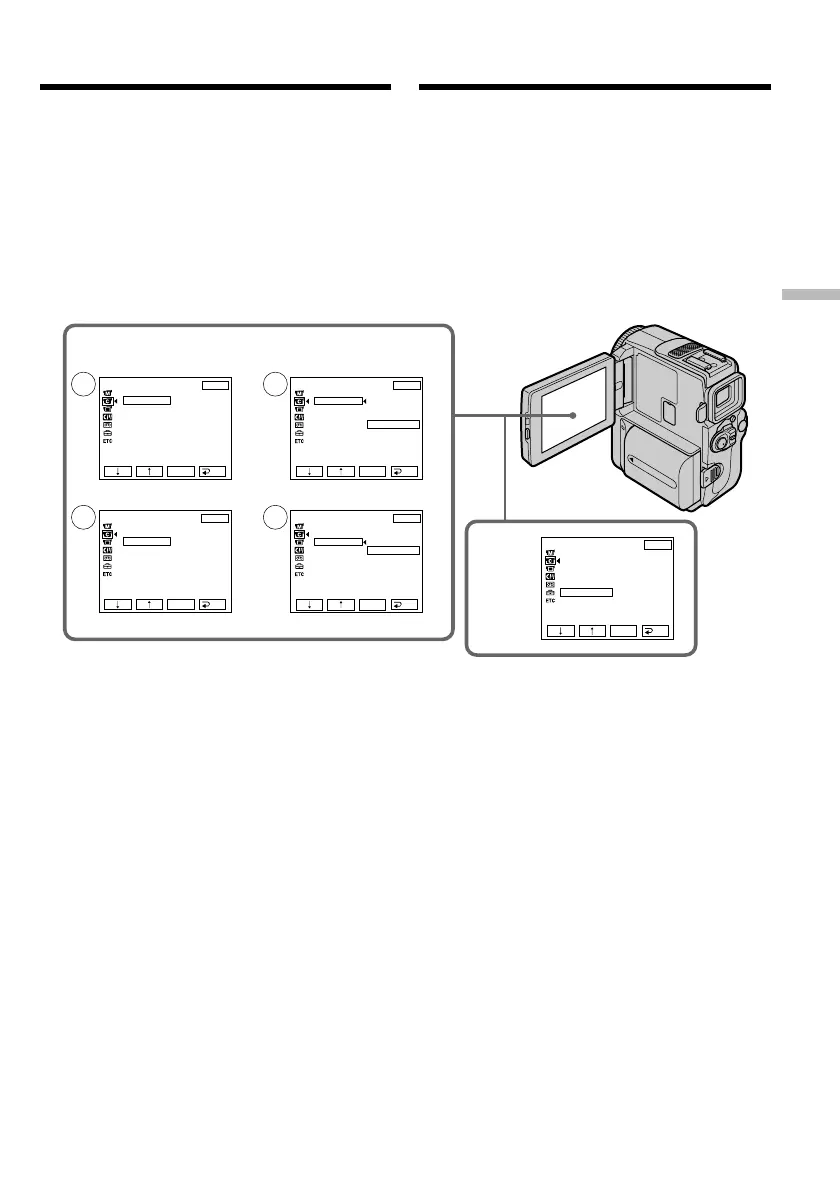 ETC

ETC

ETC

ETC

ETC