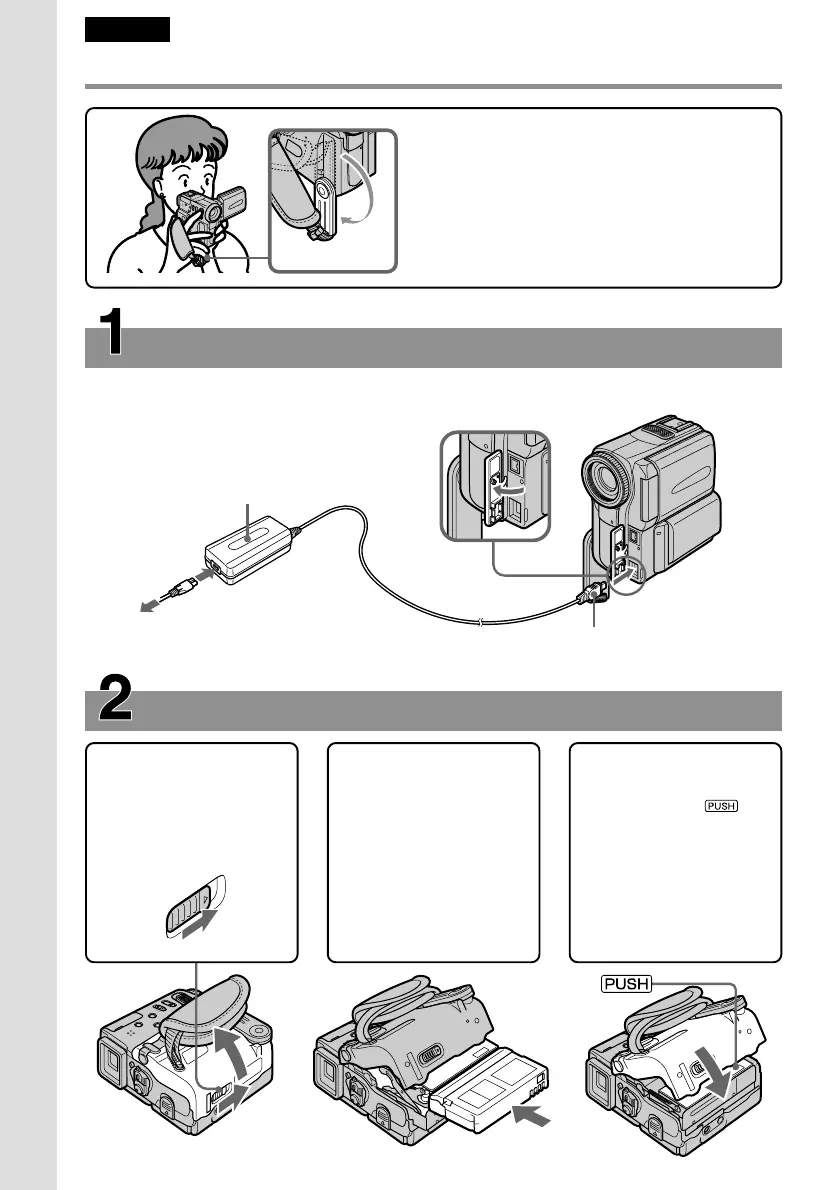 1

2

PUSH

PUSH