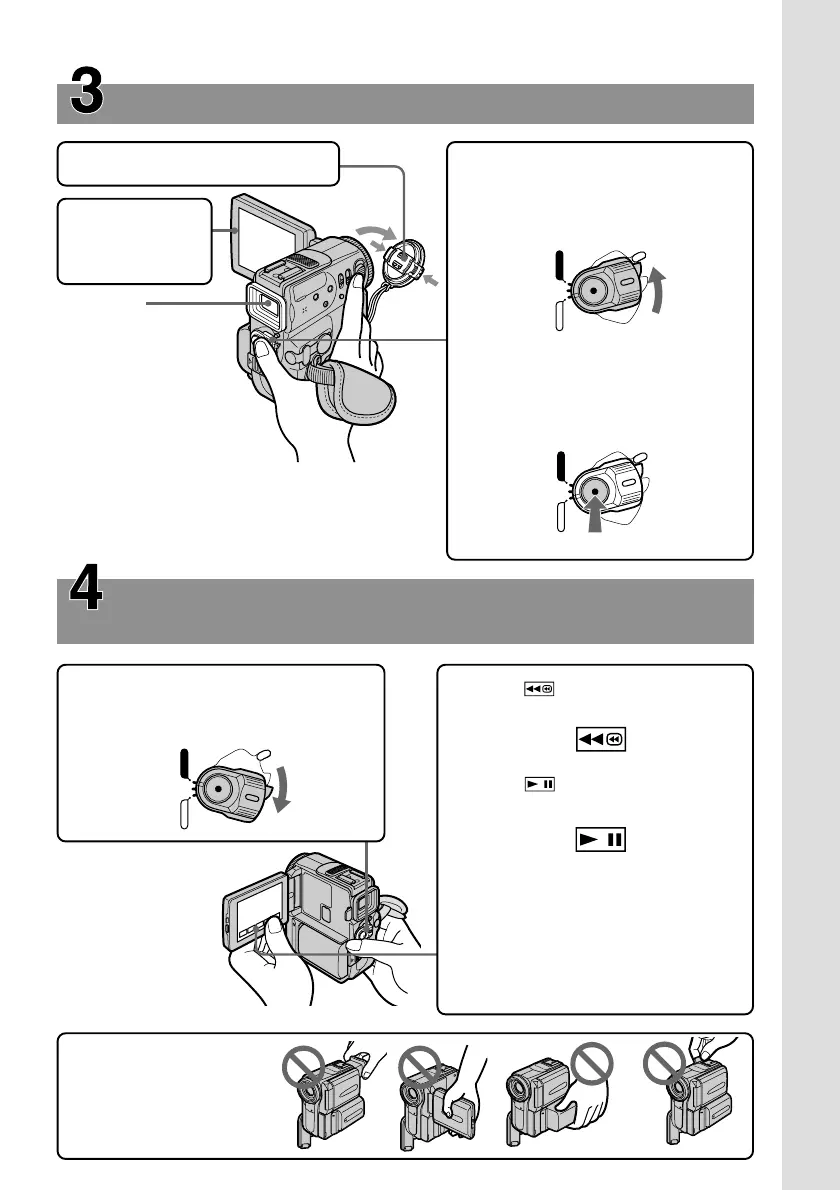 3

4