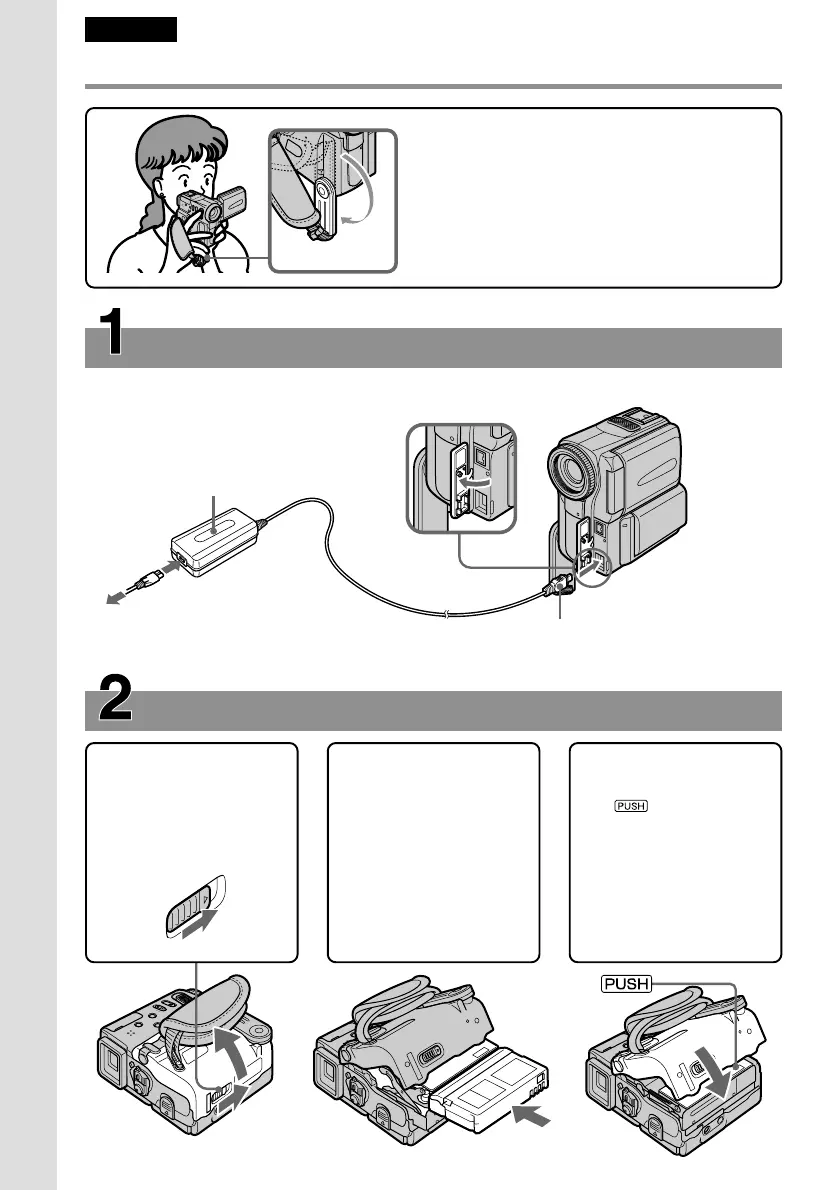 1

2

PUSH

PUSH