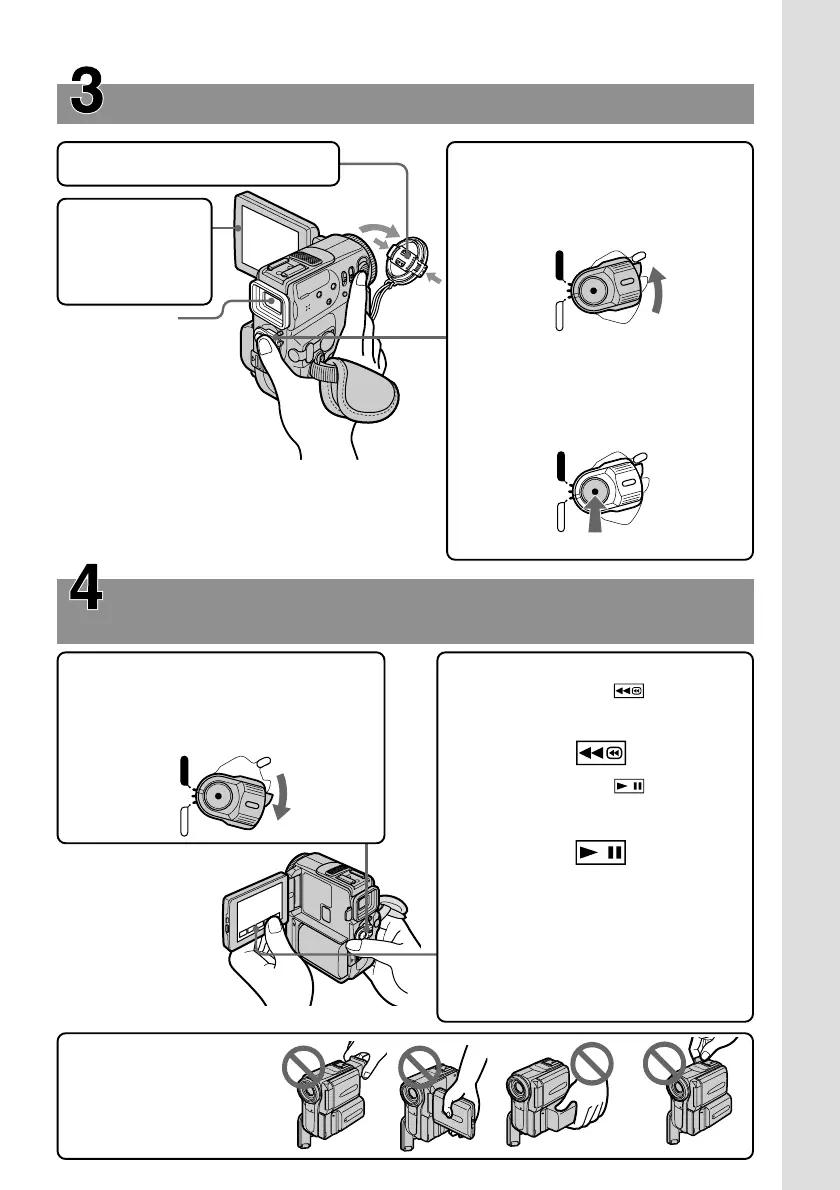 3

4