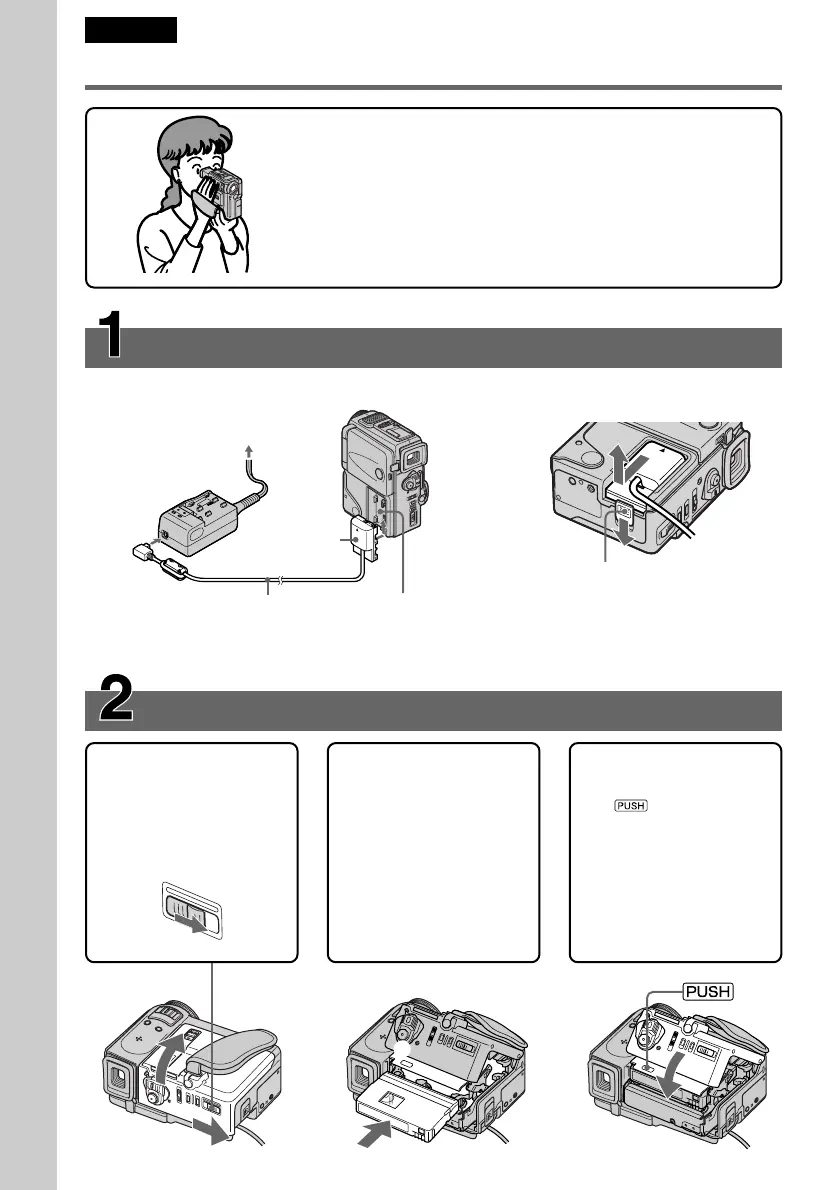 1

2

PUSH

PUSH