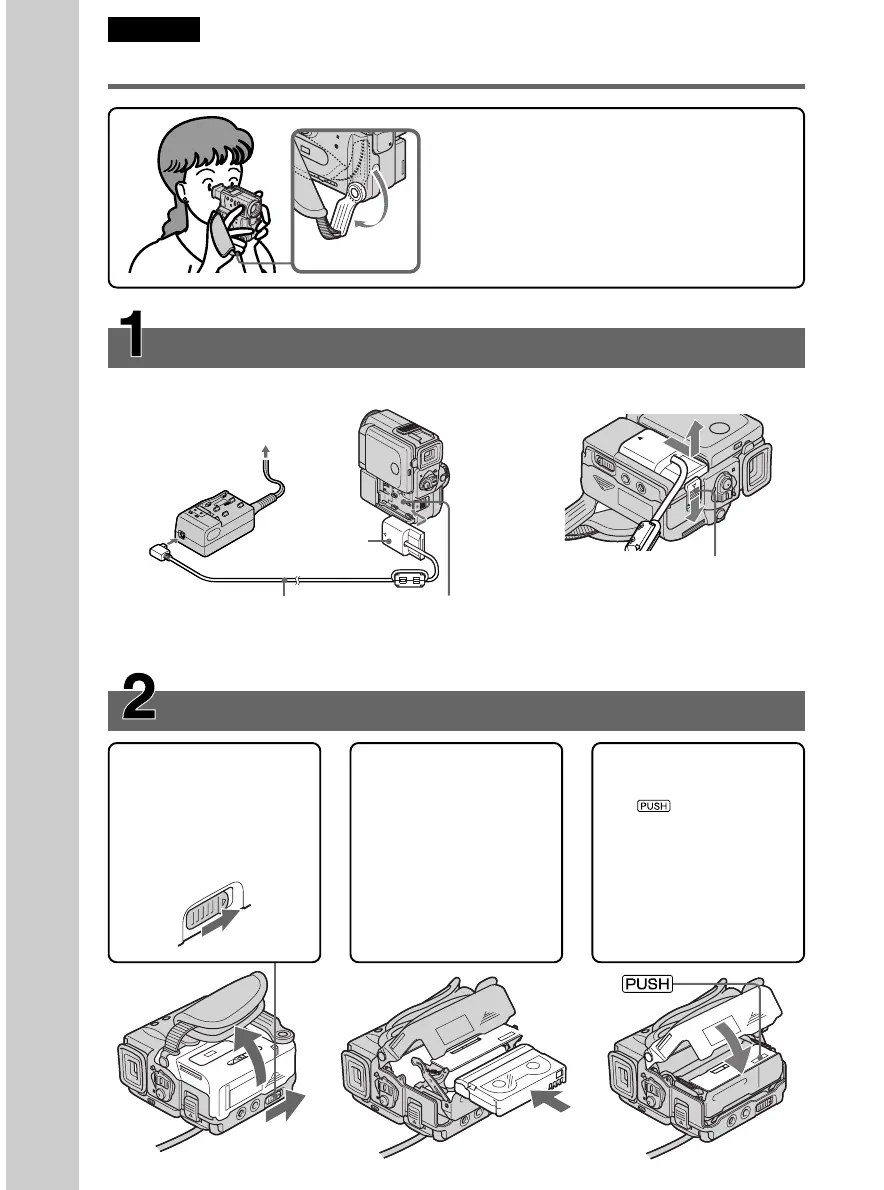 1

2

PUSH

PUSH