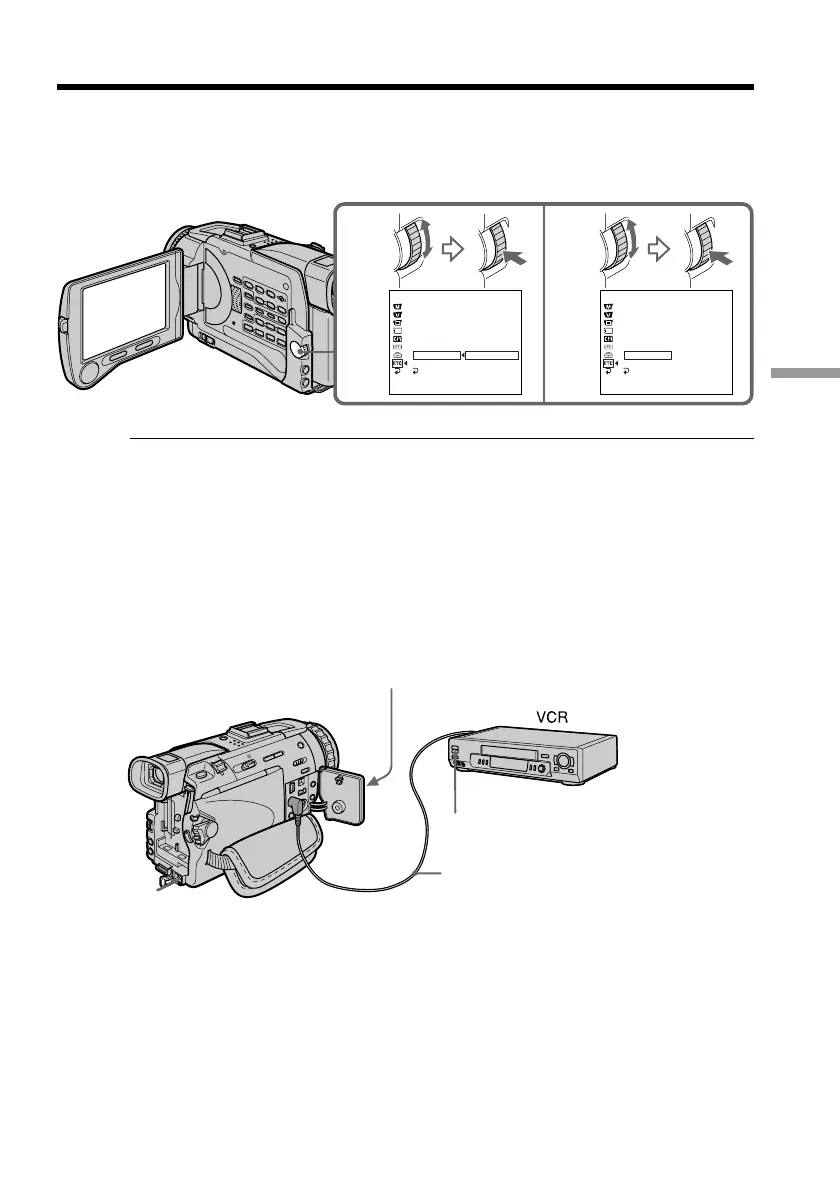 VCR