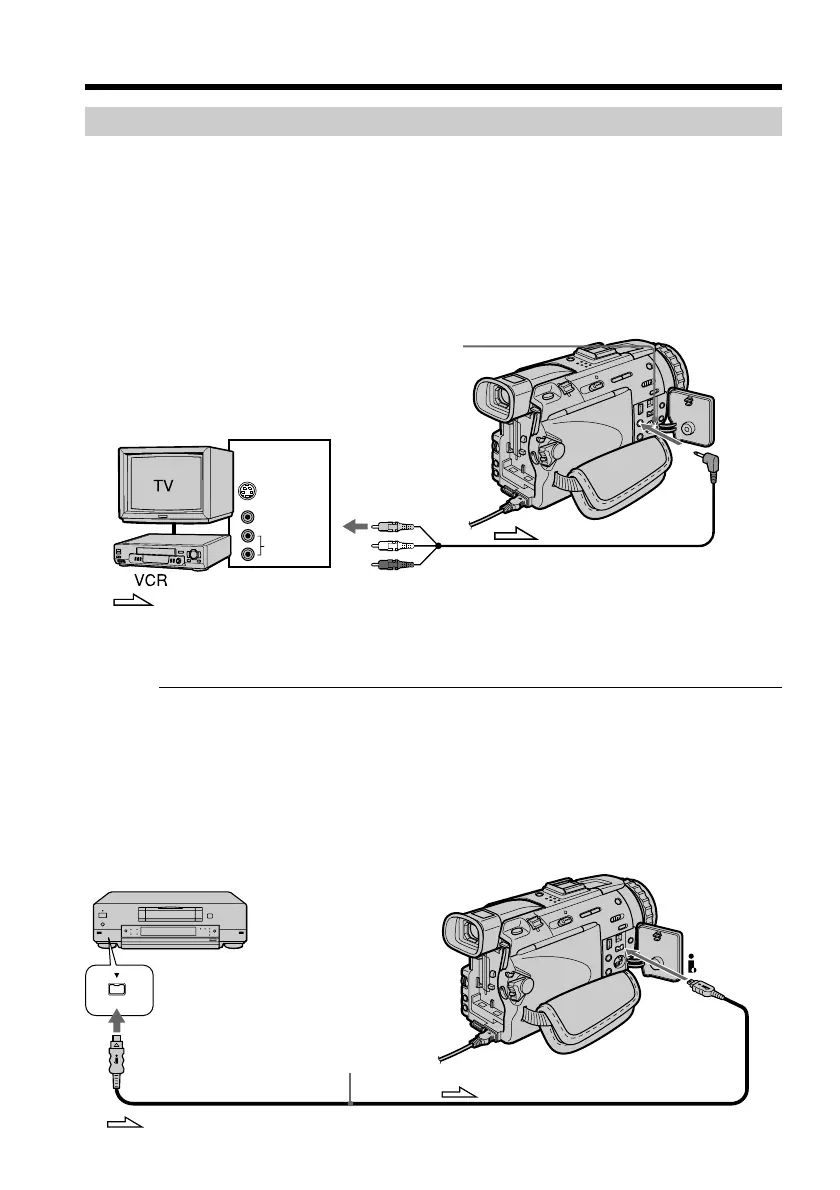 TV

VCR