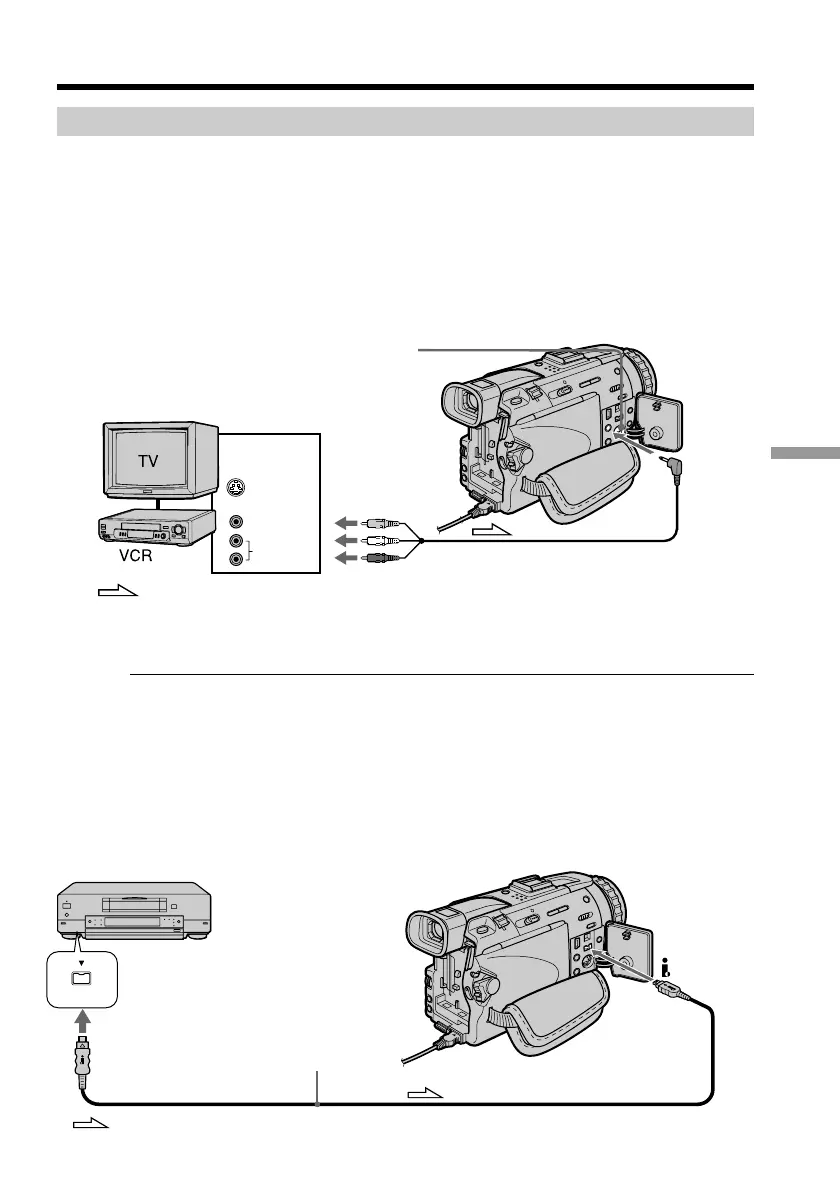 TV

VCR