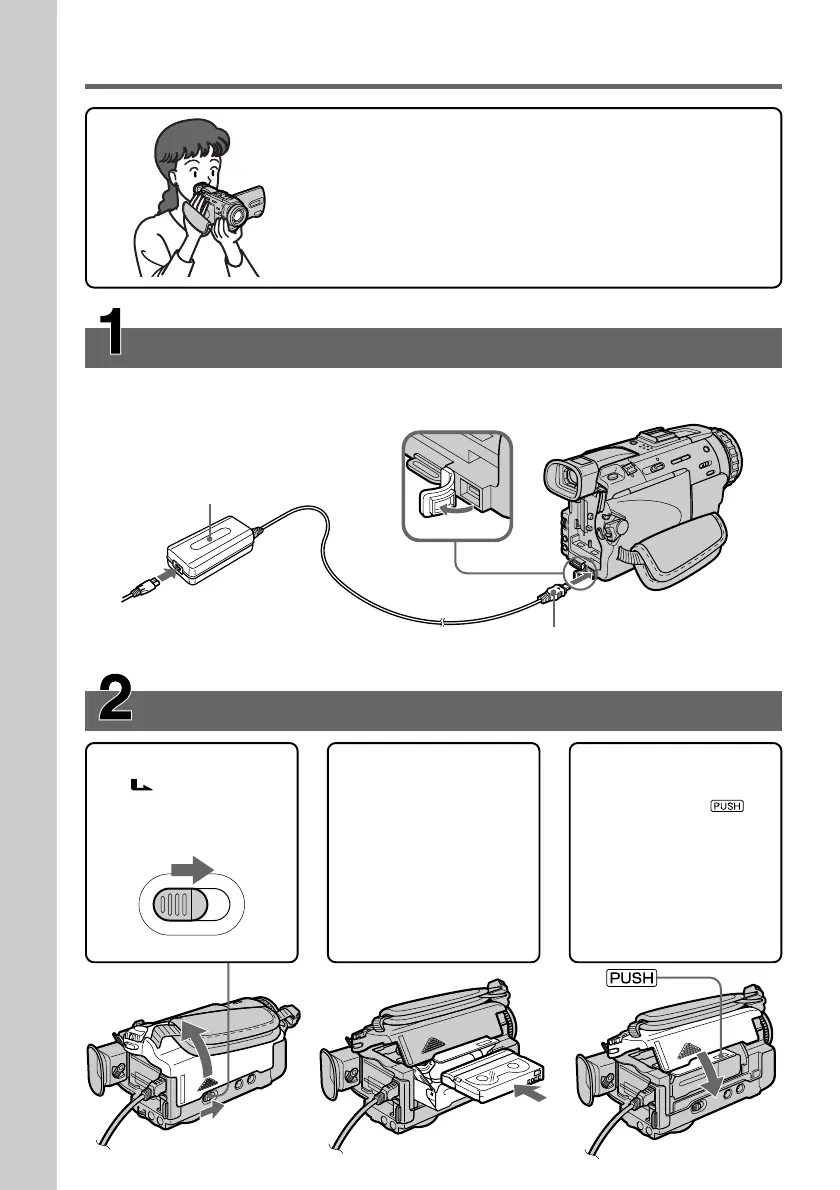 1

2

PUSH

PUSH