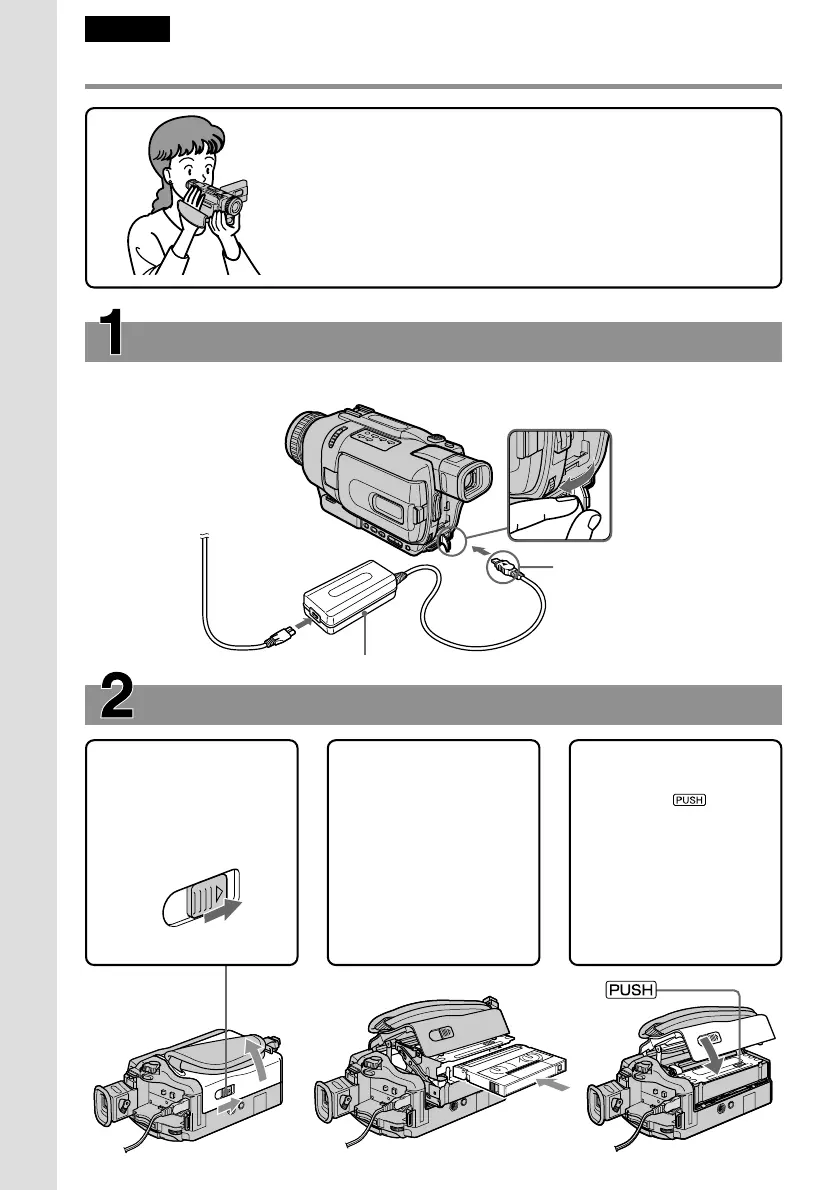 1

2

PUSH

PUSH