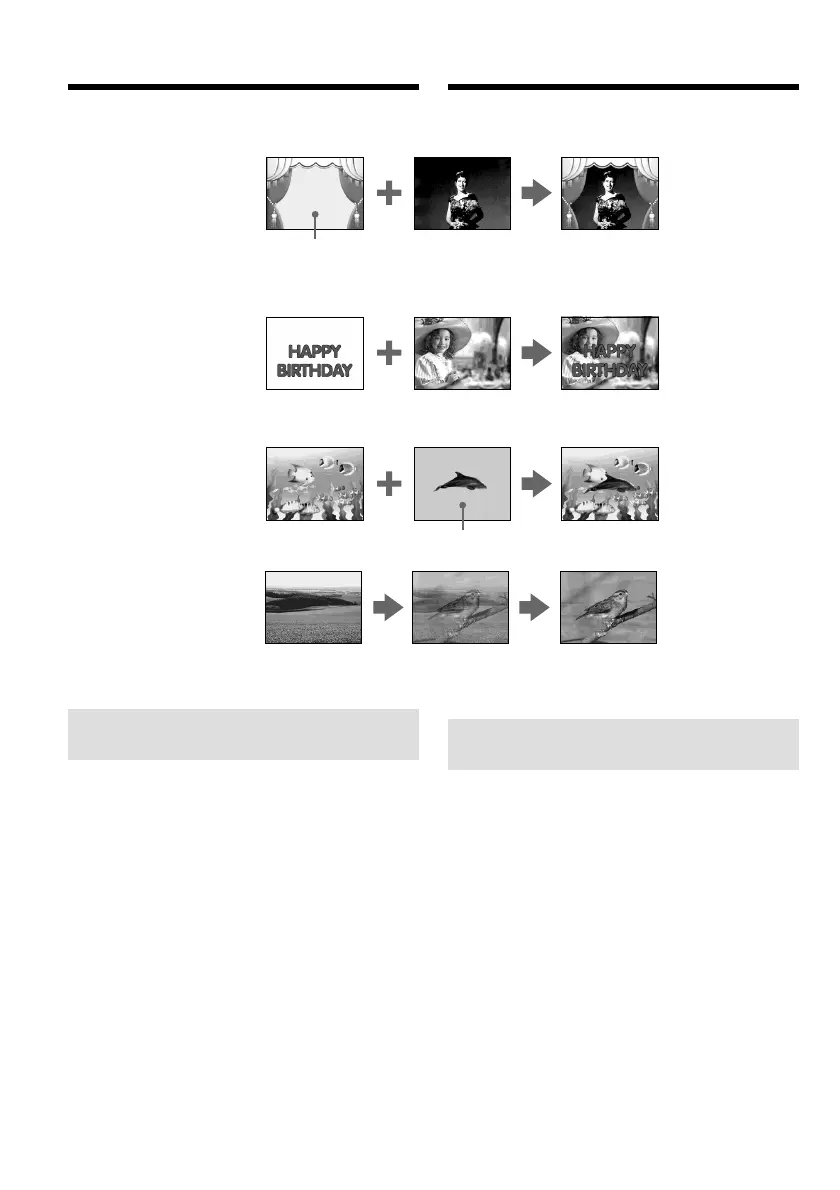 HAPPY BIRTHDAY

HAPPY BIRTHDAY