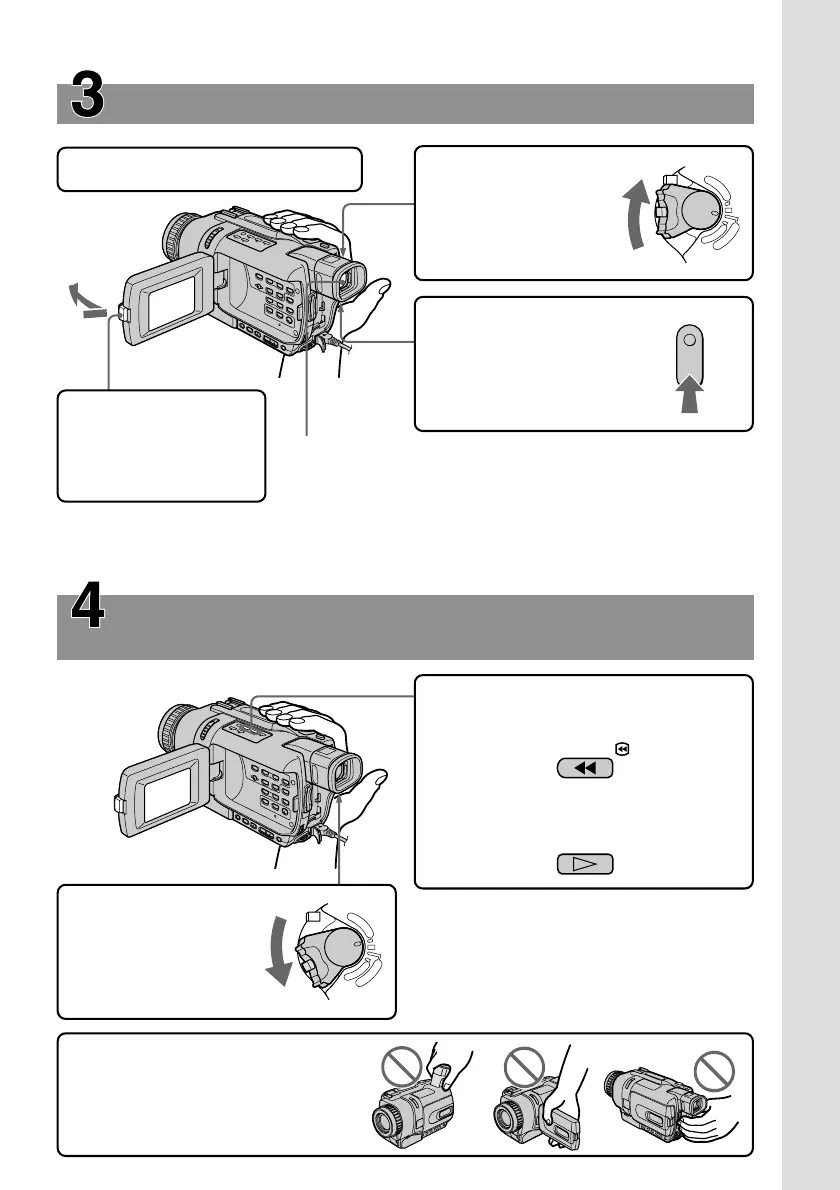 3

4