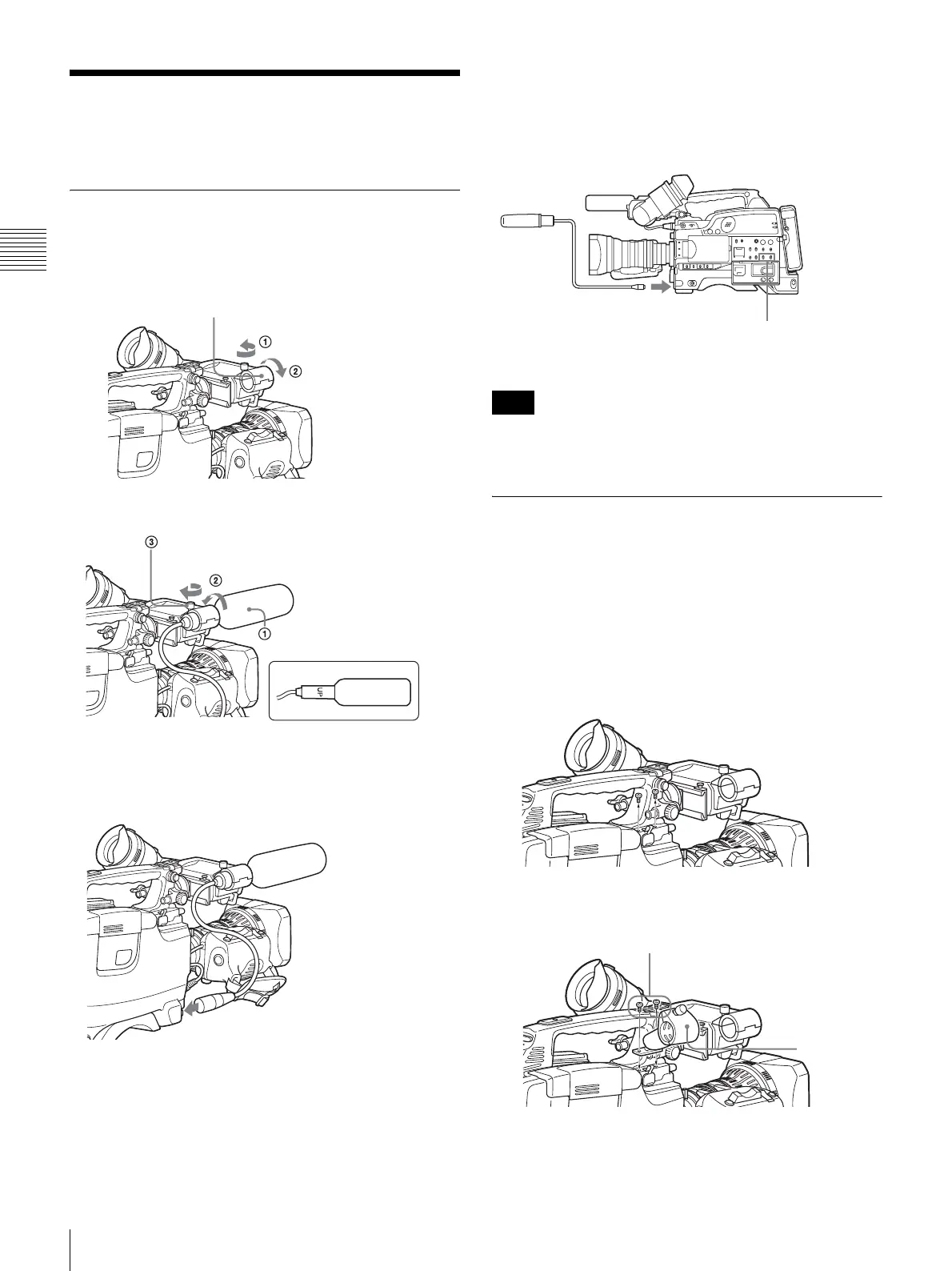 ①

②

③

②

①

UP