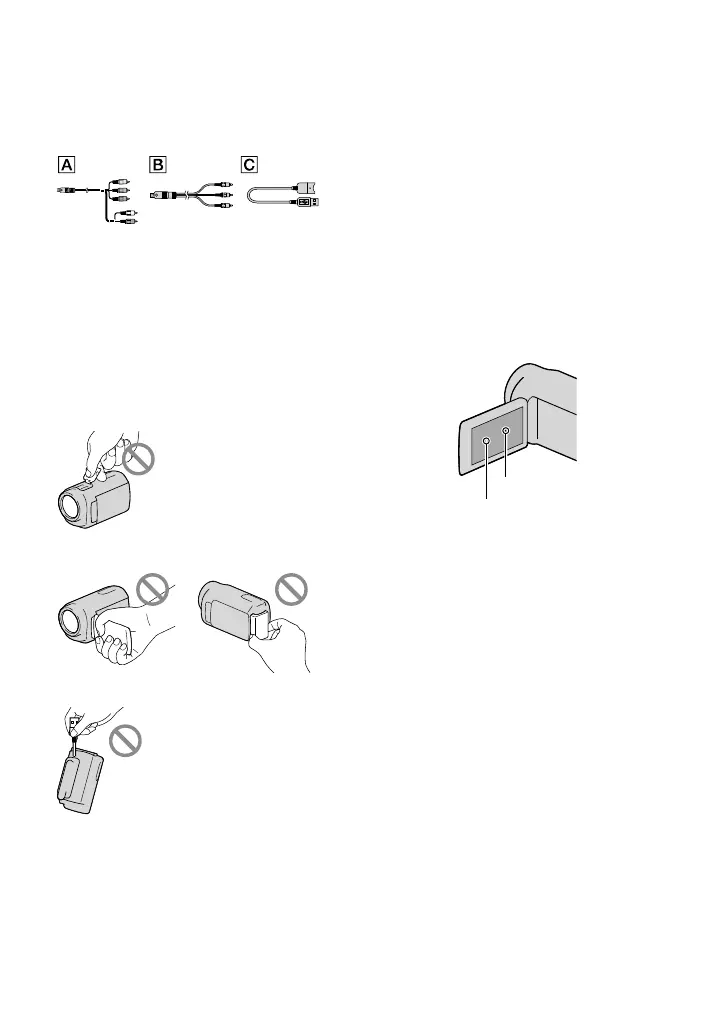 A B C