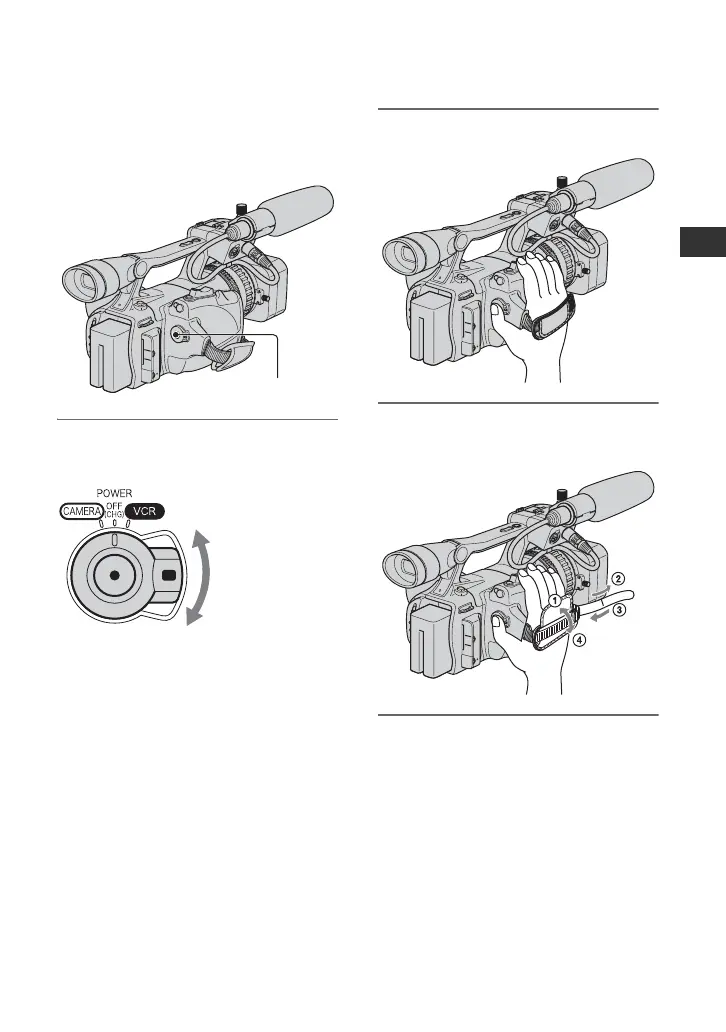 POWER

CAMERA

OFF (CHG)

VCR

①

②

③

④