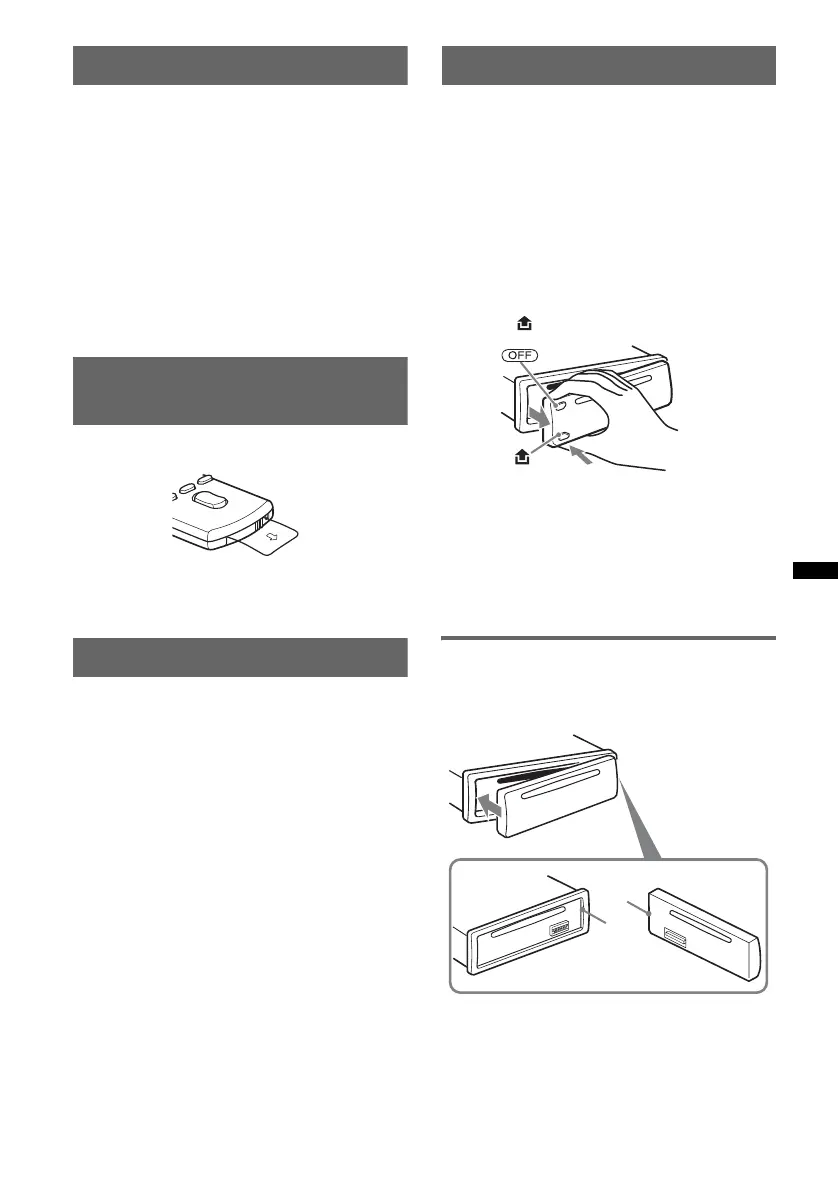 OFF