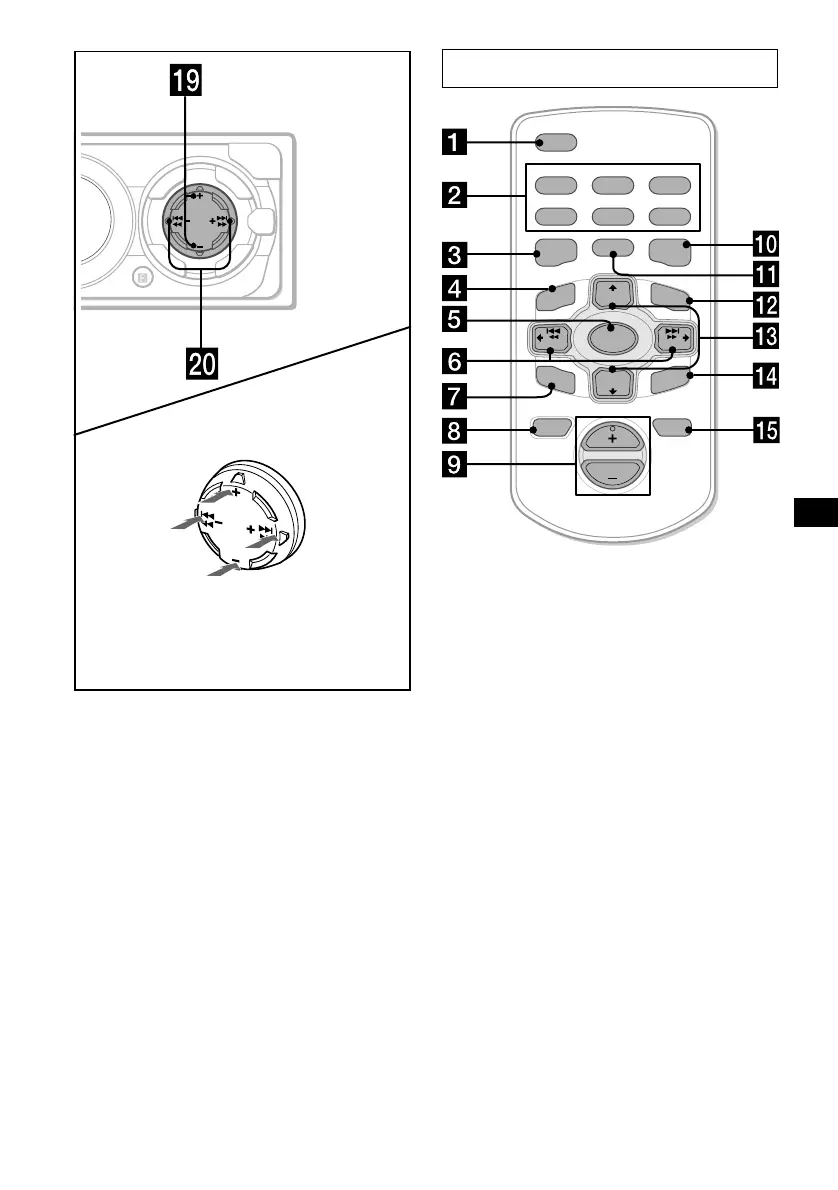 19

20

1
2
3
4
5
6
7
8
9
10
11
12
13
14
15