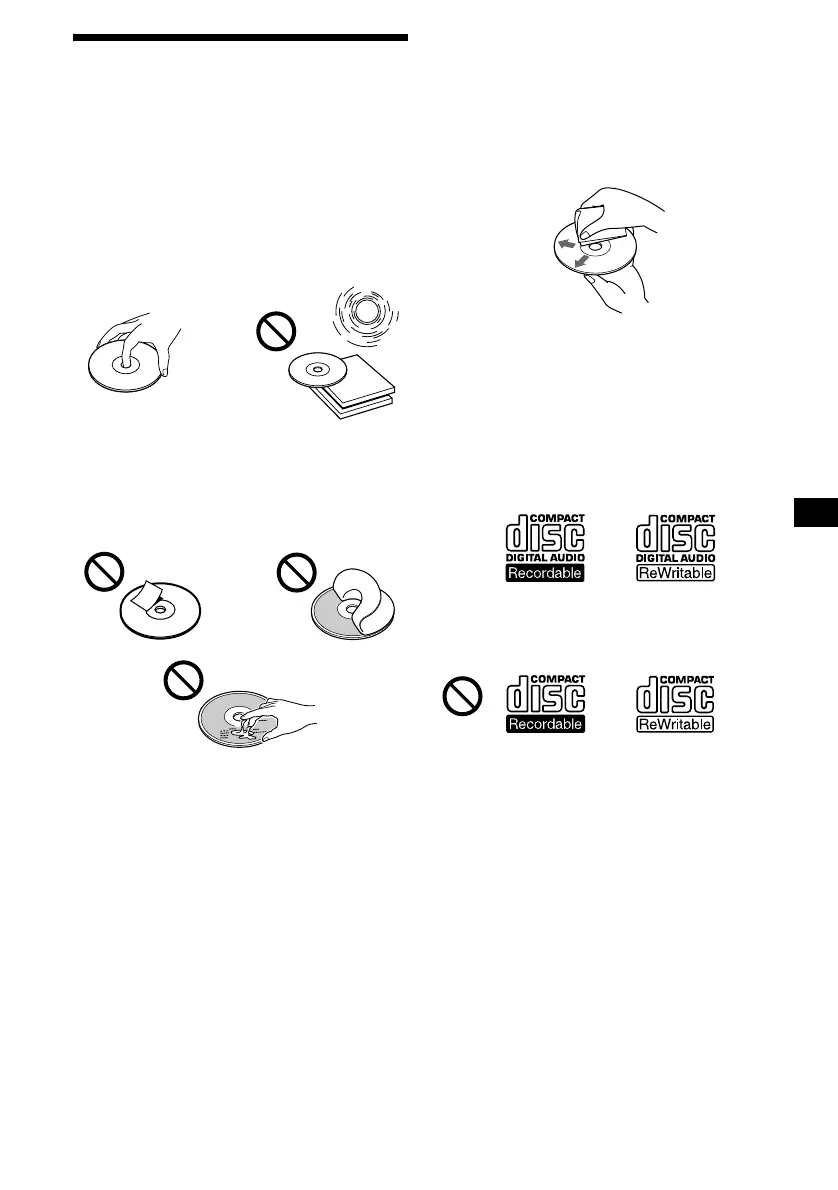 COMPACT
disc
DIGITAL AUDIO
Recordable

COMPACT
disc
DIGITAL AUDIO
ReWritable

COMPACT
disc
Recordable

COMPACT
disc
ReWritable