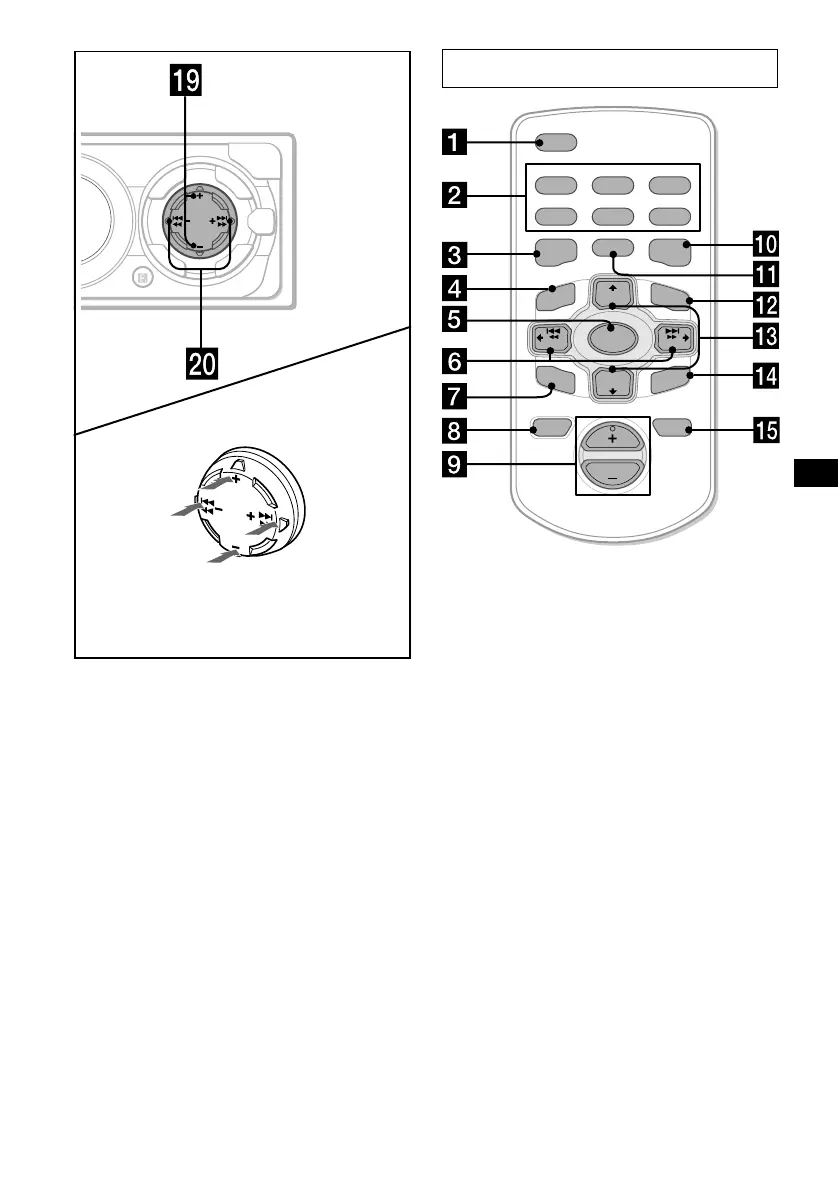 19

20

1
2
3
4
5
6
7
8
9
10
11
12
13
14
15