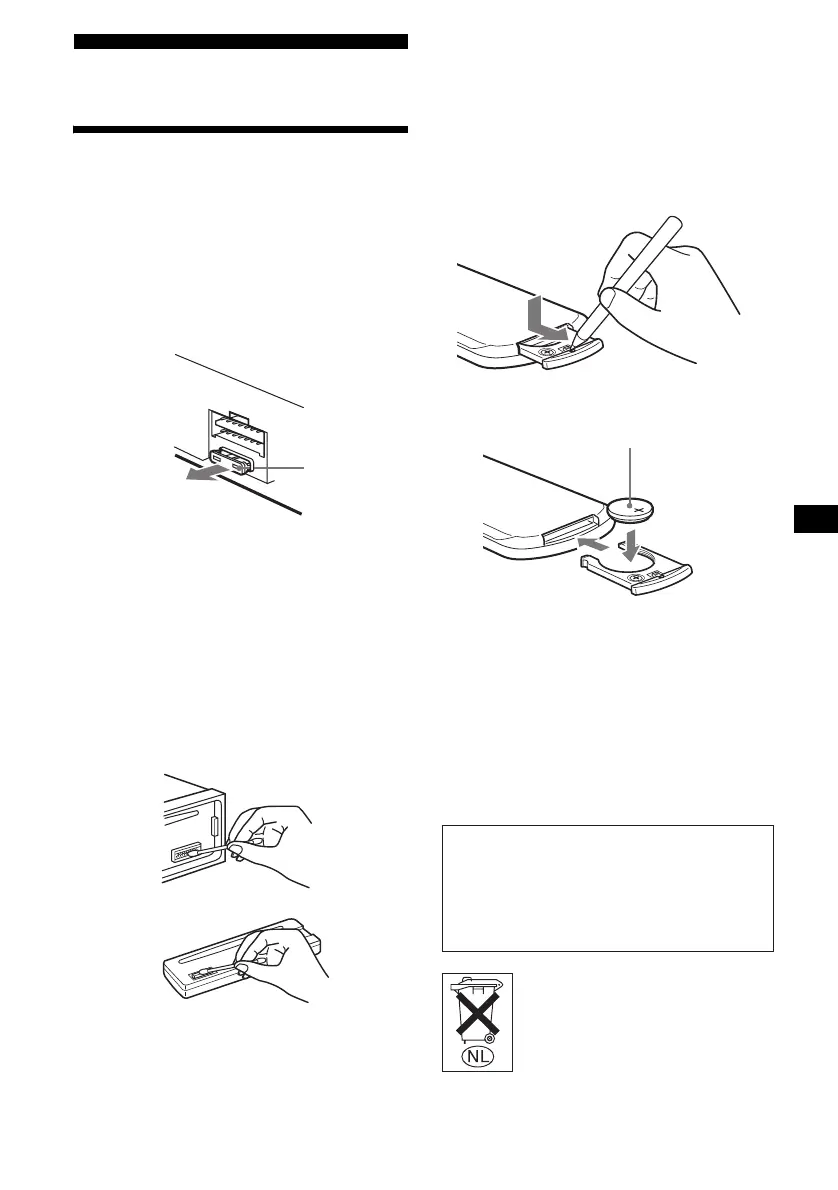 NL