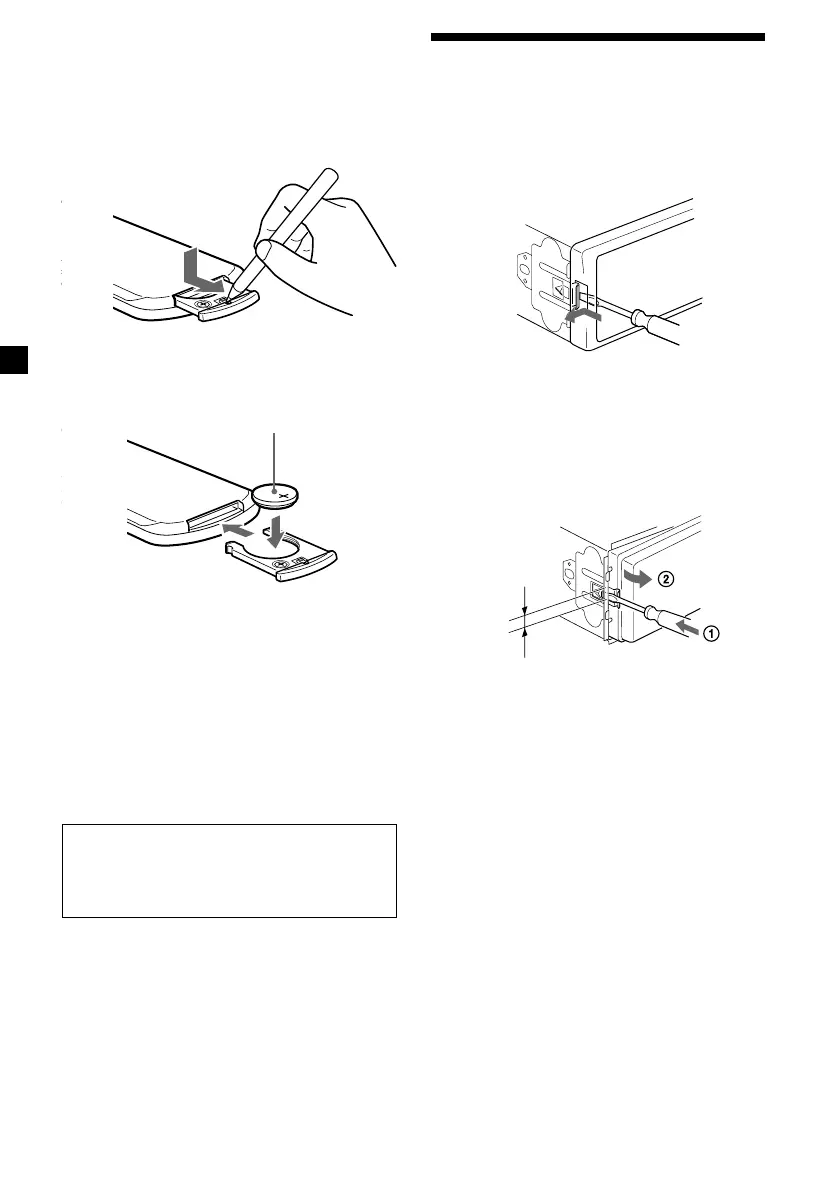 ①

②