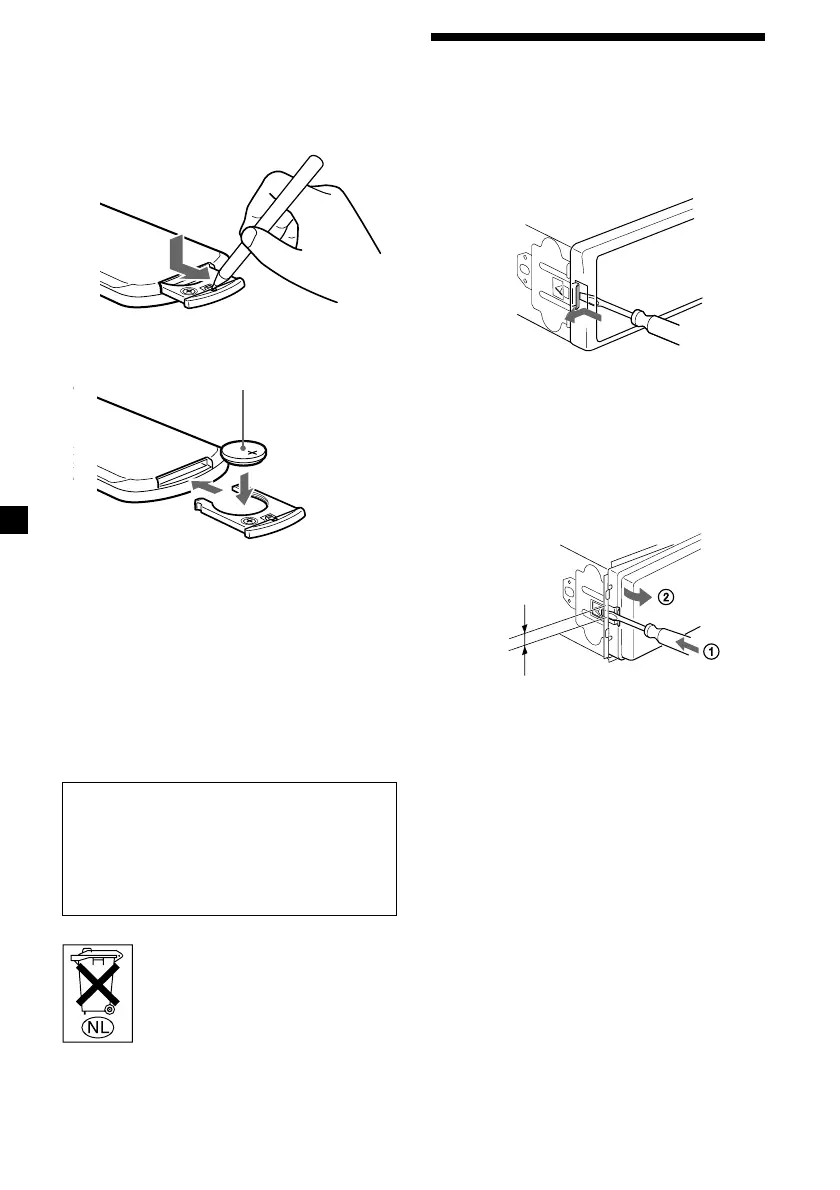 ②

①

NL