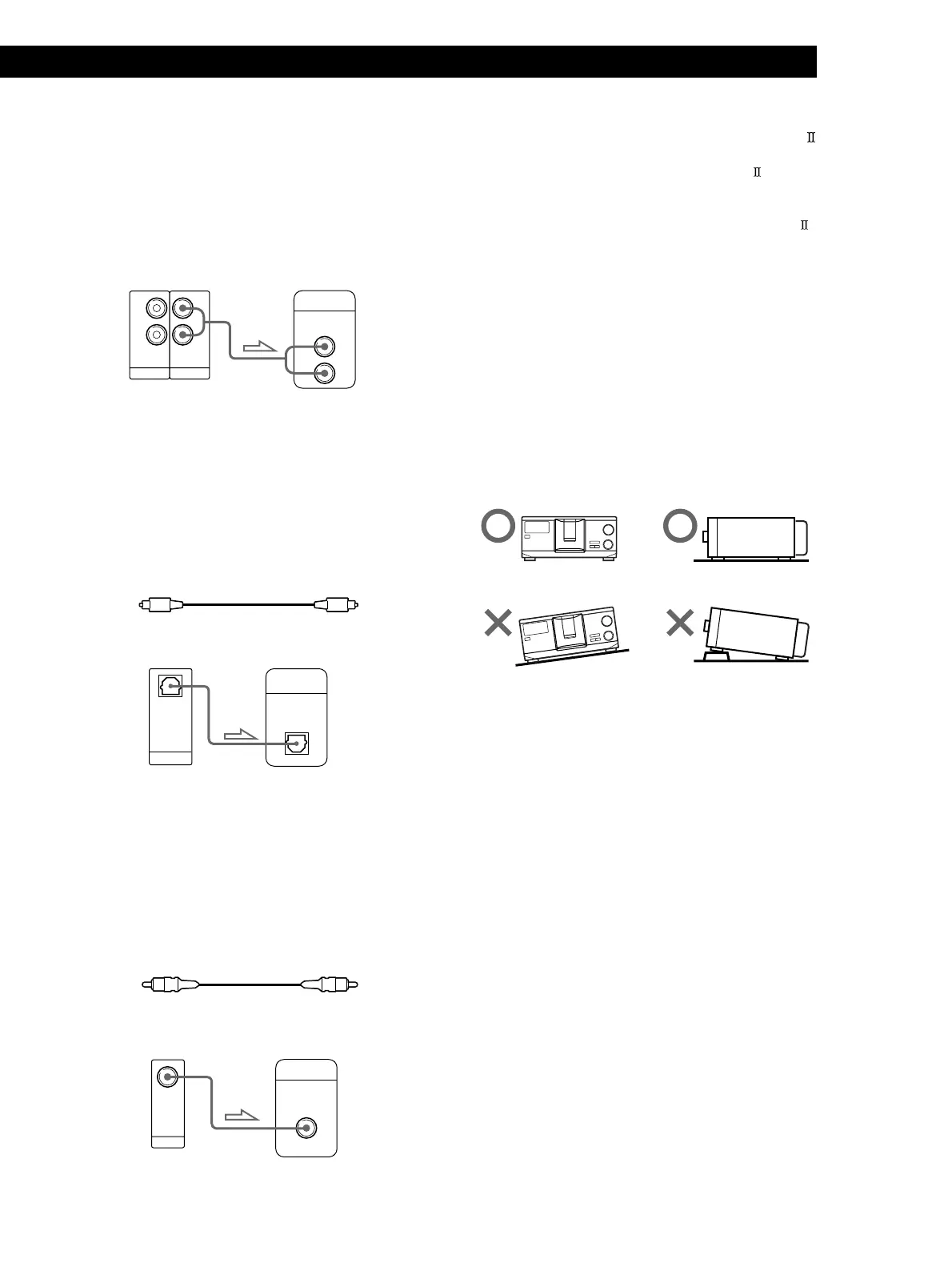 Ⅱ

Ⅱ

Ⅱ