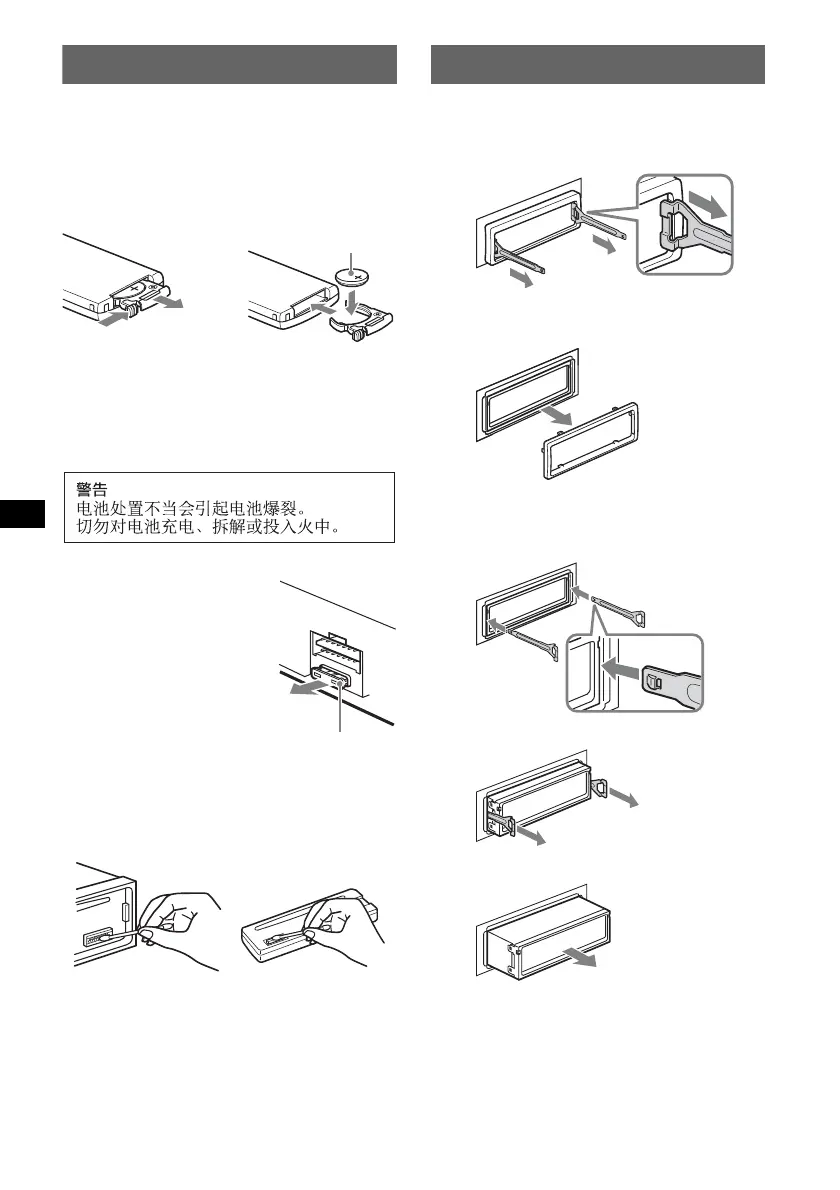 警告
电池处置不当会引起电池爆裂。
切勿对电池充电、拆解或投入火中。