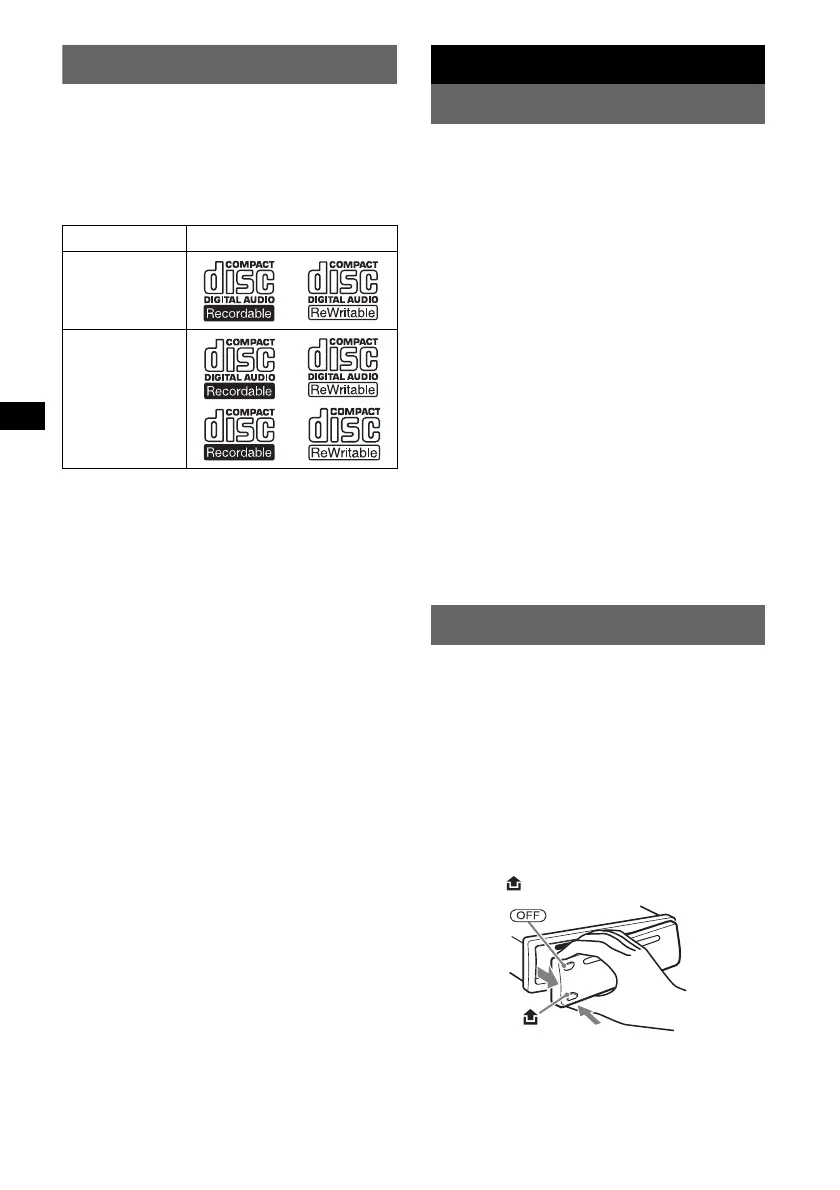 | | |
|---|---|
| | COMPACT disc DIGITAL AUDIO Recordable COMPACT disc DIGITAL AUDIO ReWritable |
| | COMPACT disc DIGITAL AUDIO Recordable COMPACT disc DIGITAL AUDIO ReWritable COMPACT disc Recordable COMPACT disc ReWritable |

OFF