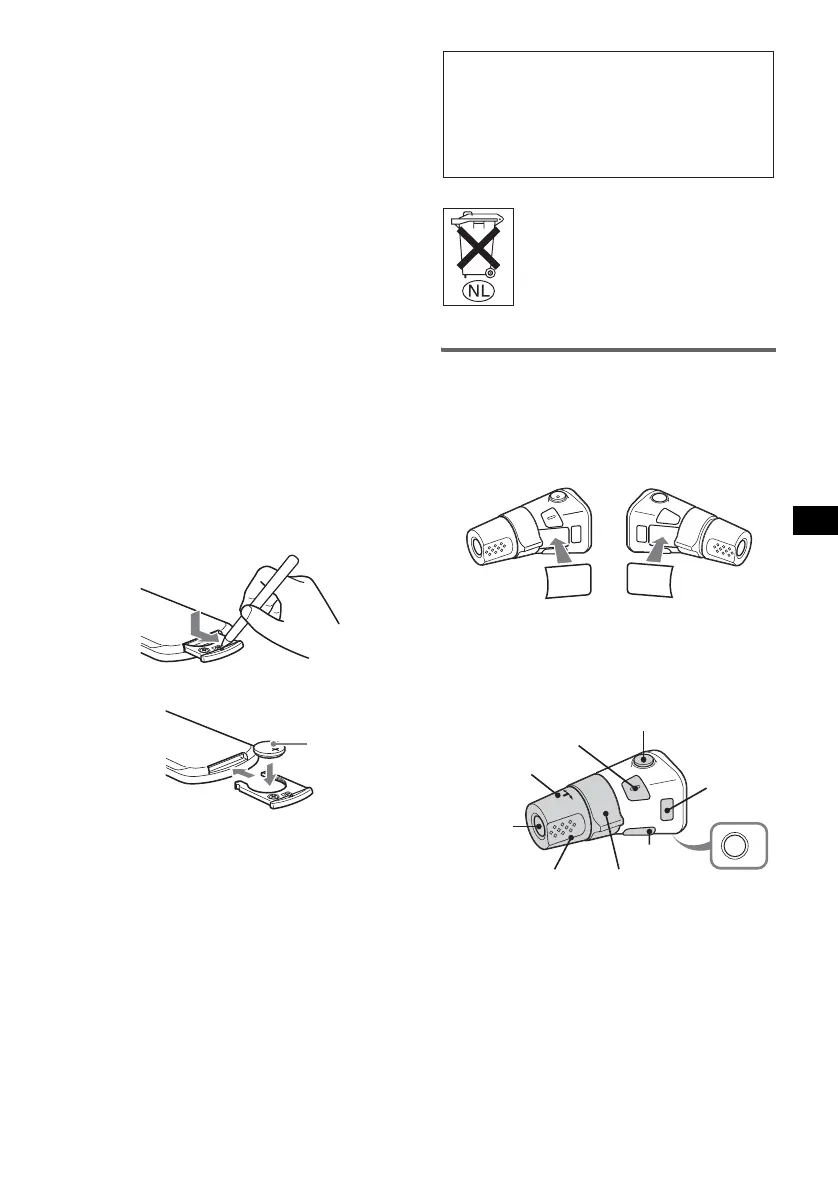 NL