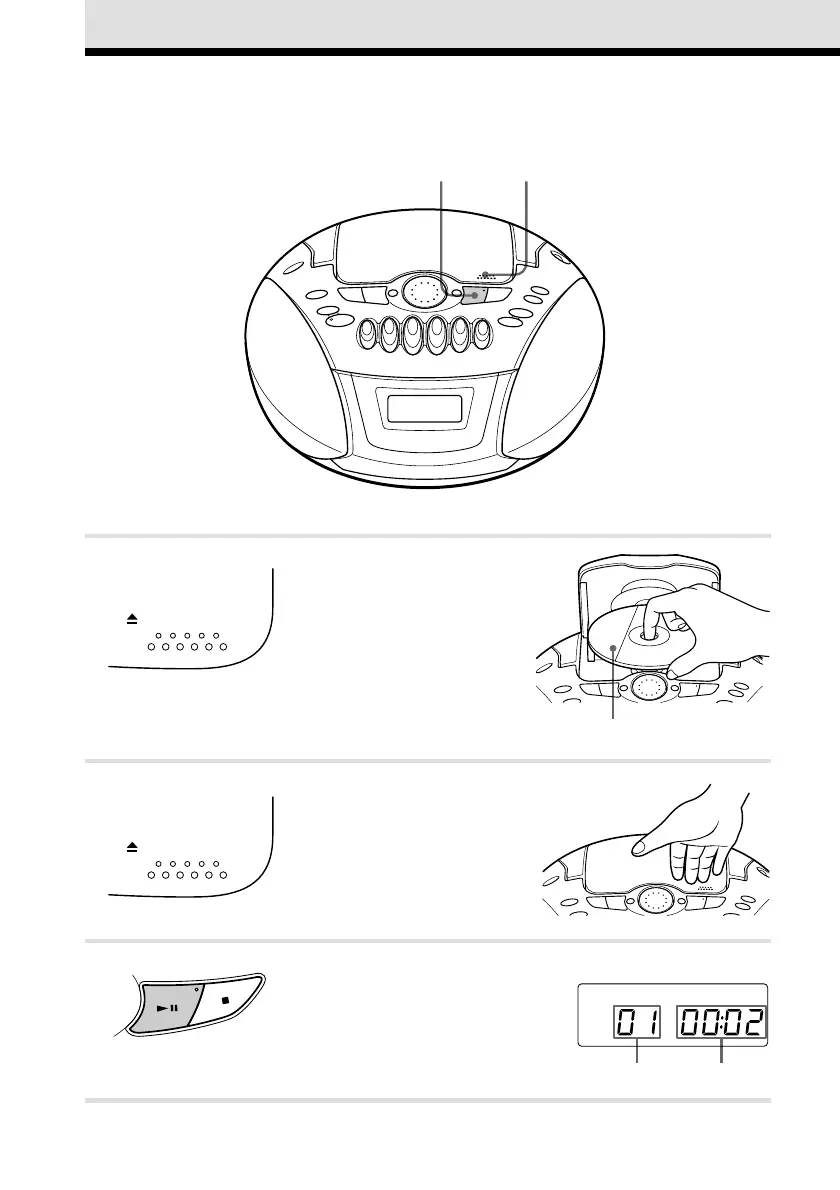 01 00:02