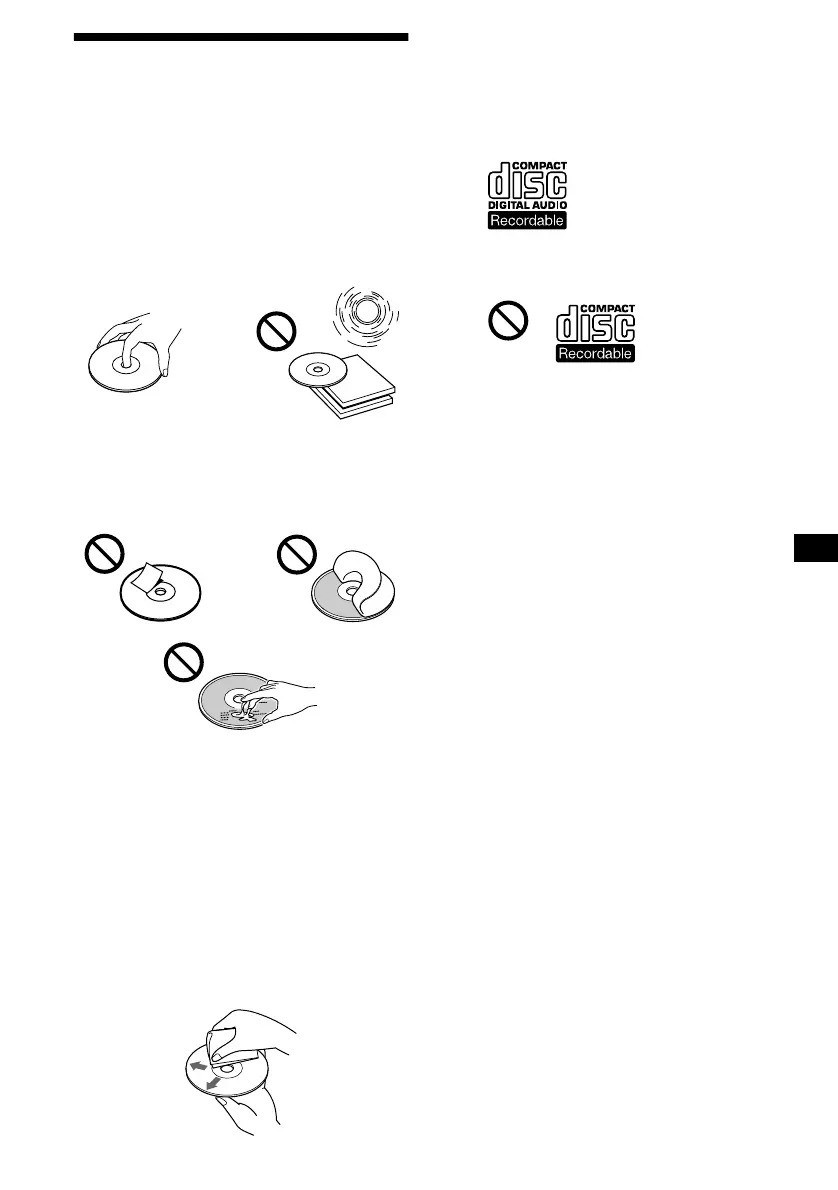 COMPACT
disc
DIGITAL AUDIO
Recordable

COMPACT
disc
Recordable