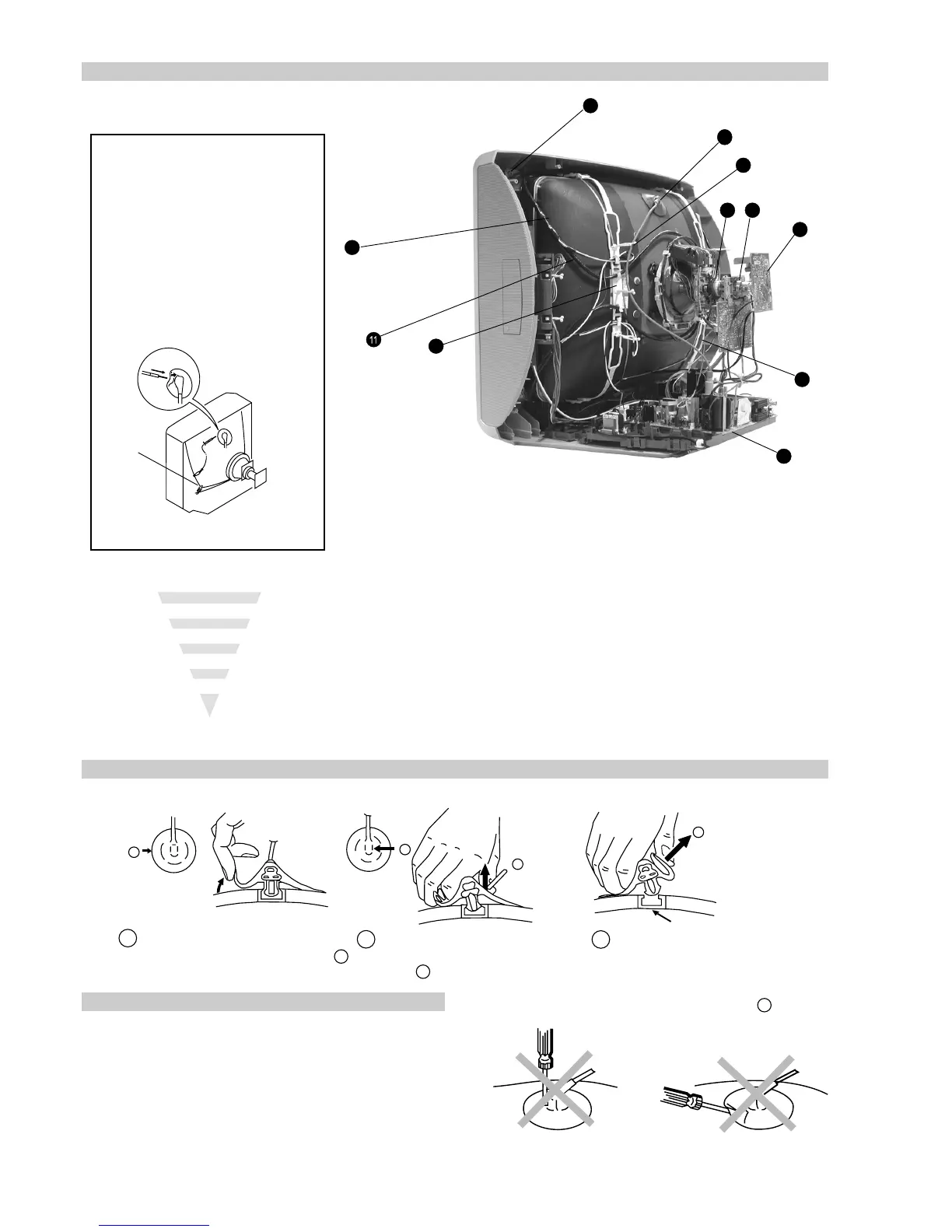 11