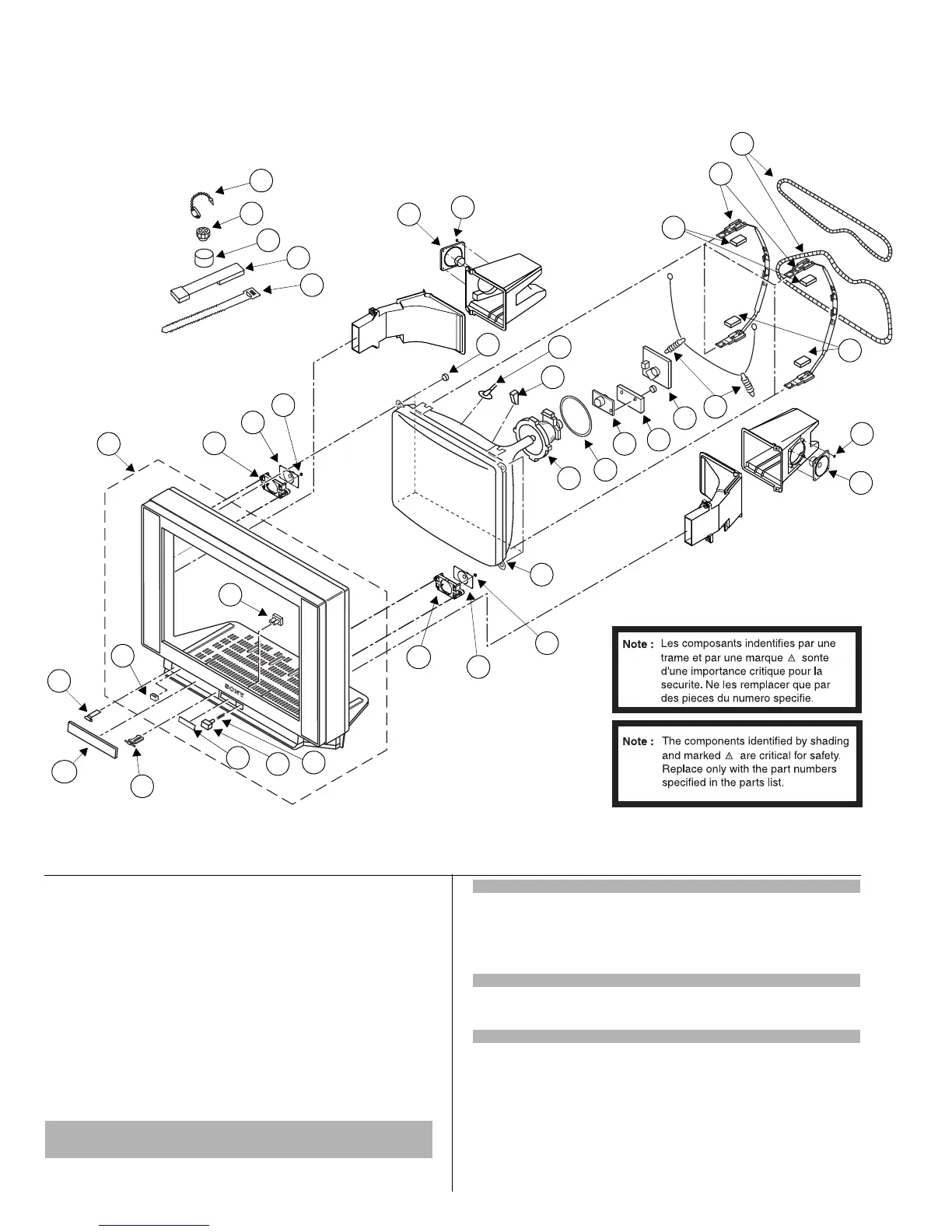 SONY

Note : Les composants indentifies par une trame et par une marque ⚠ sonte d'une importance critique pour la securite. Ne les remplacer que par des pieces du numero specifie.

Note : The components identified by shading and marked ⚠ are critical for safety. Replace only with the part numbers specified in the parts list.