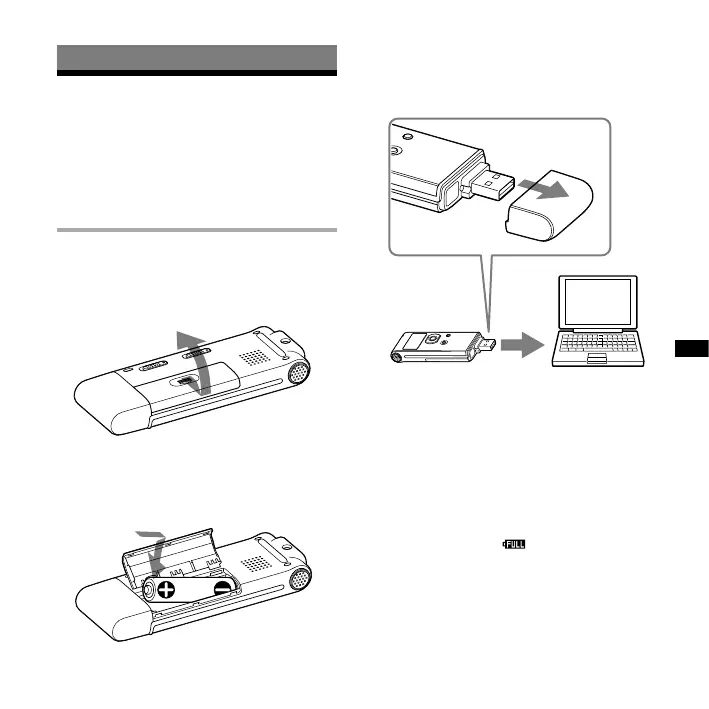 FULL