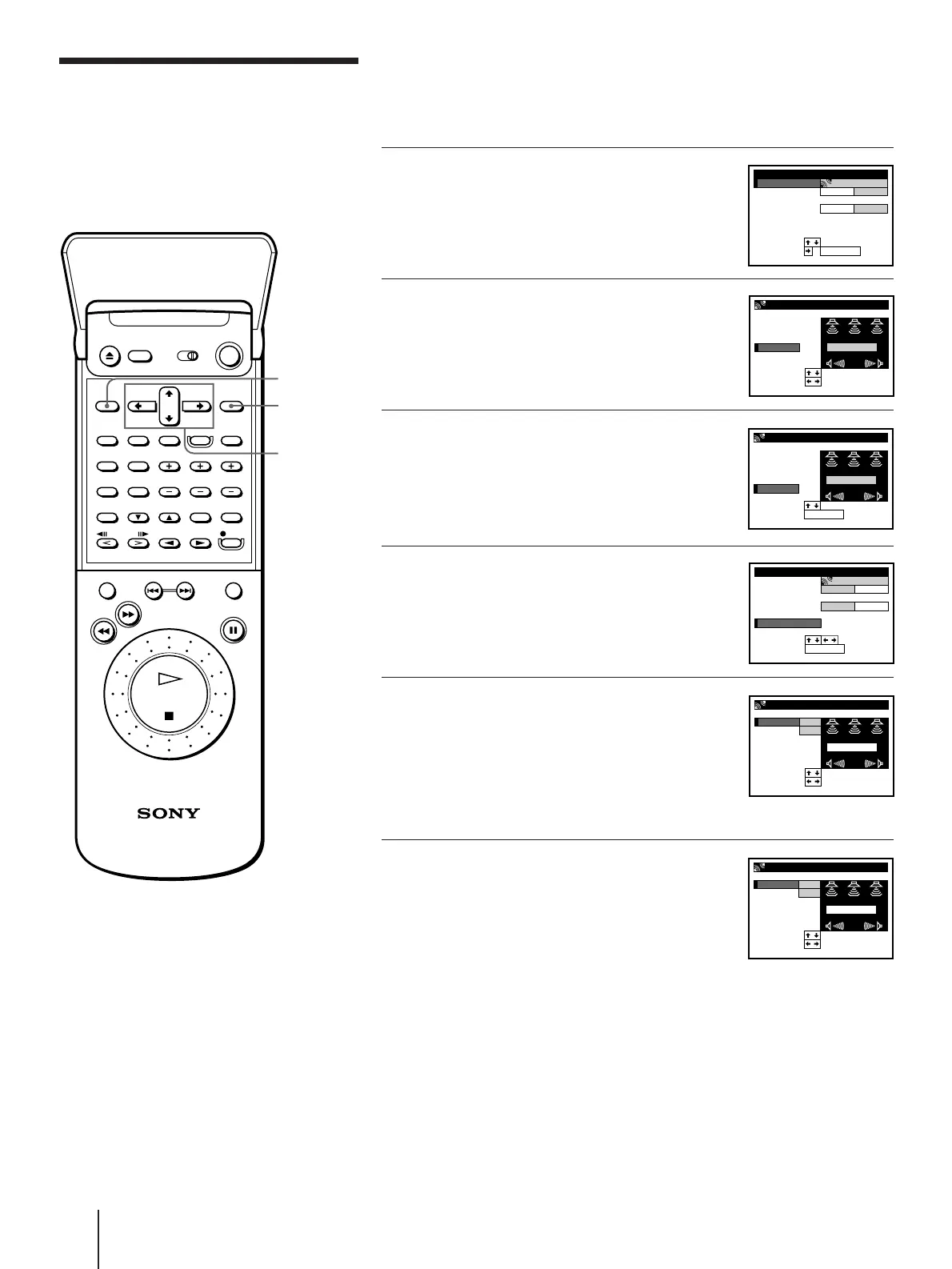 SONY