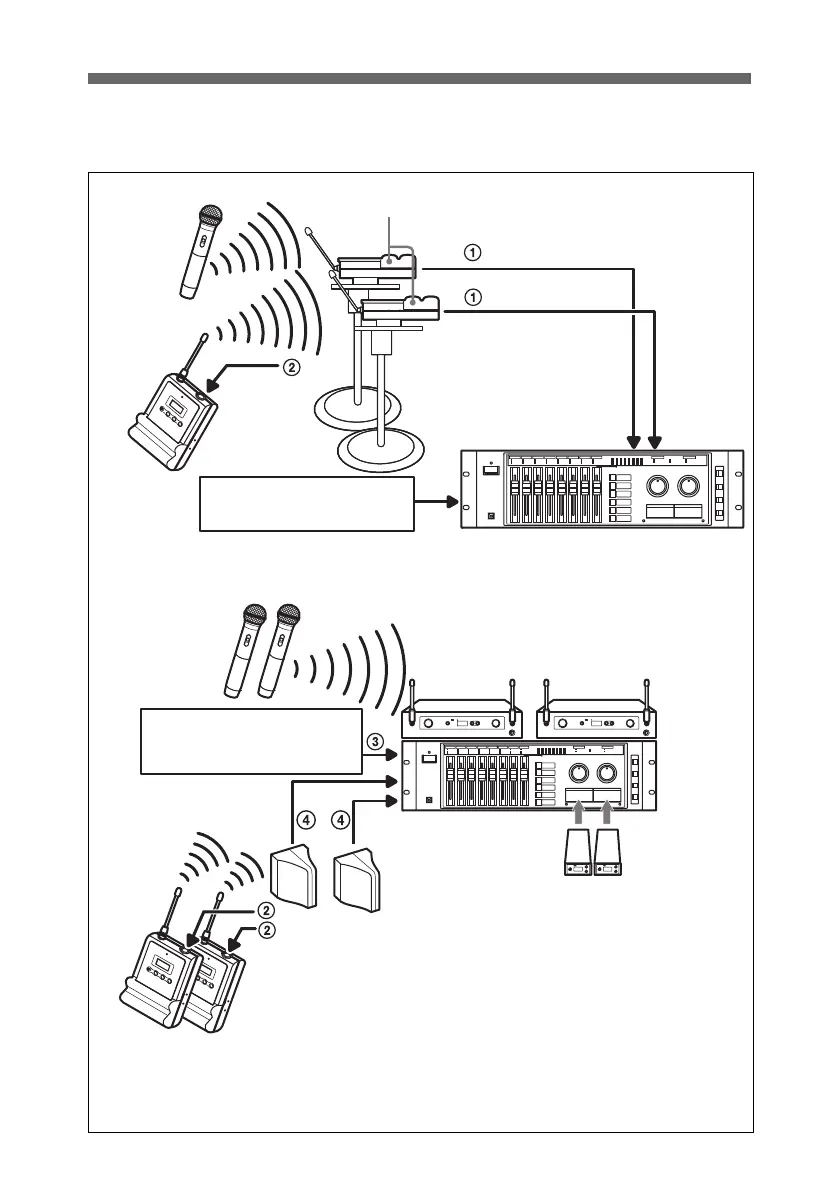 ①

①

②

③

④ ④

②

②