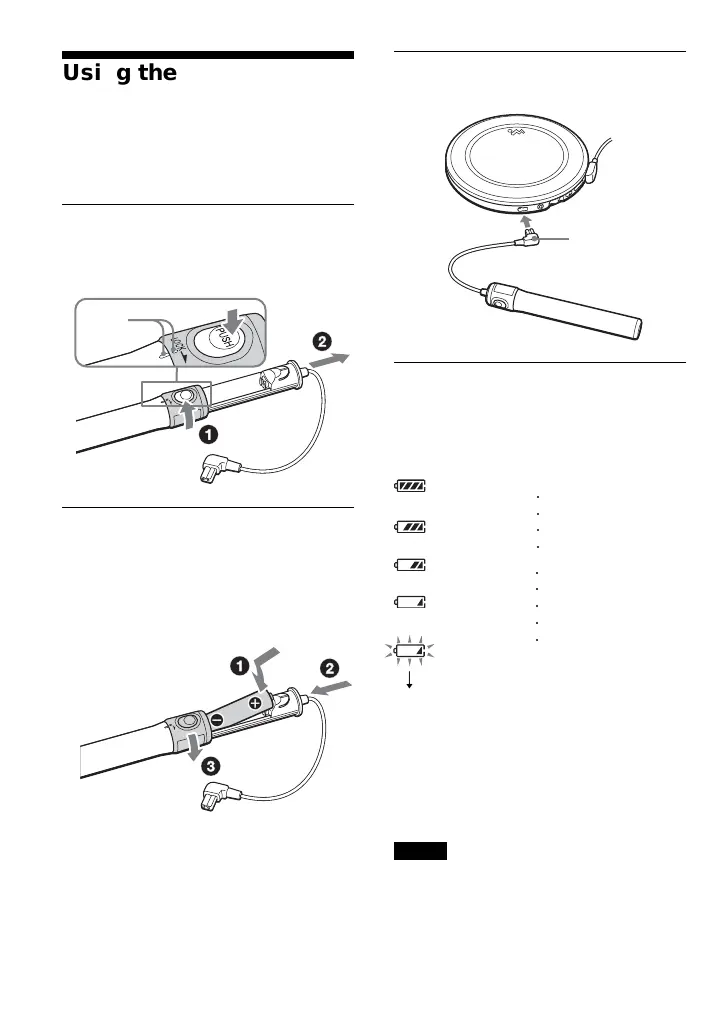 Usi g the

PUSH