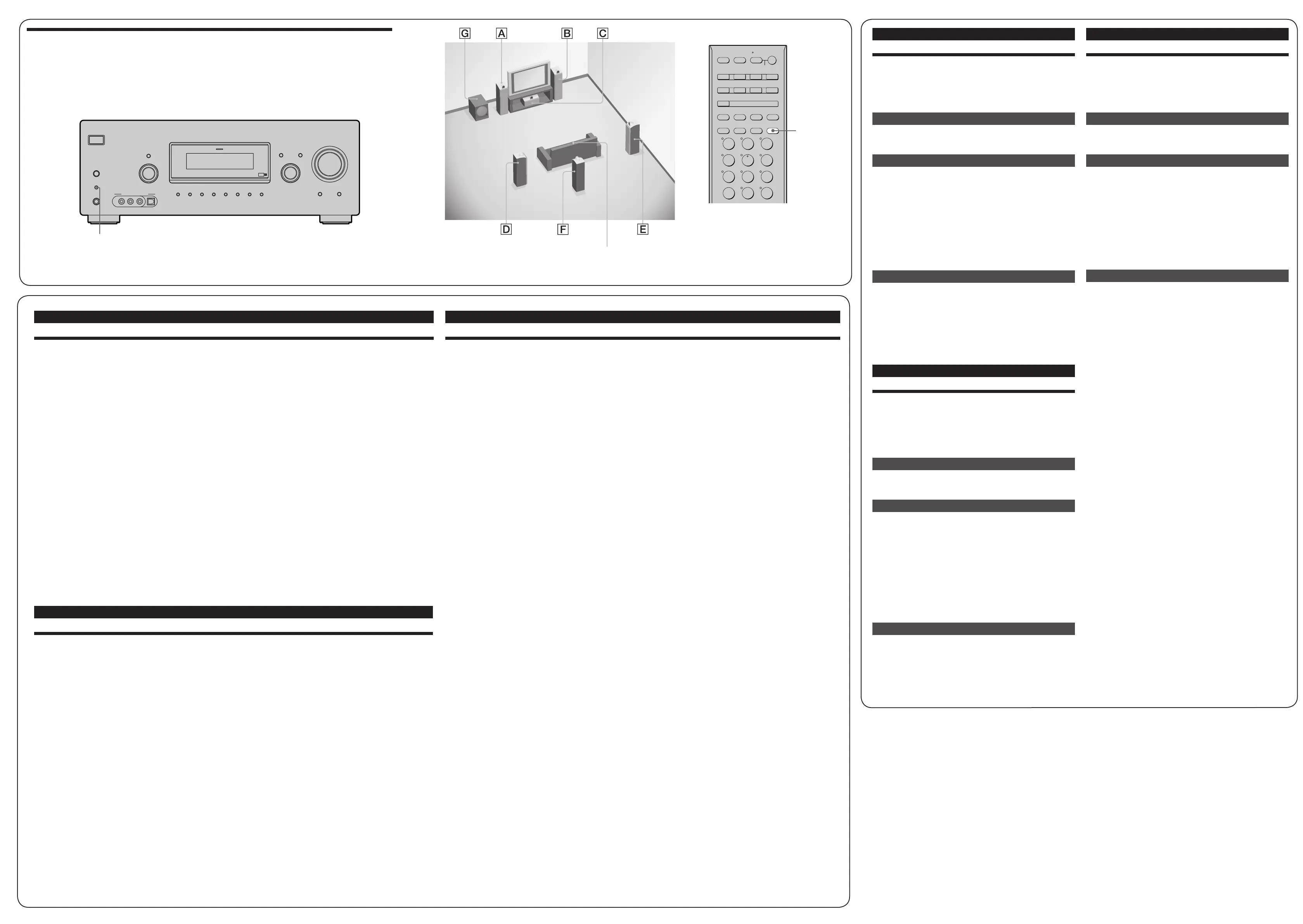 G A B C

D F E