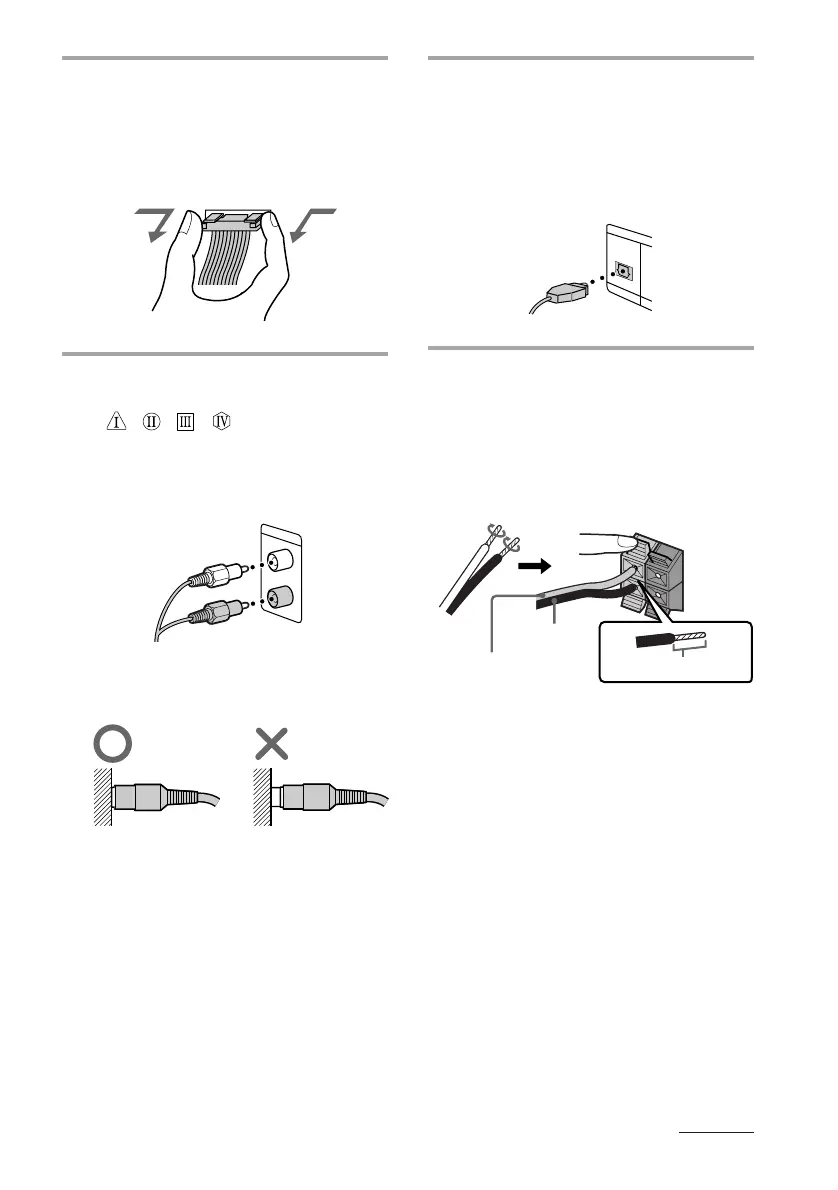 I　II　III　IV