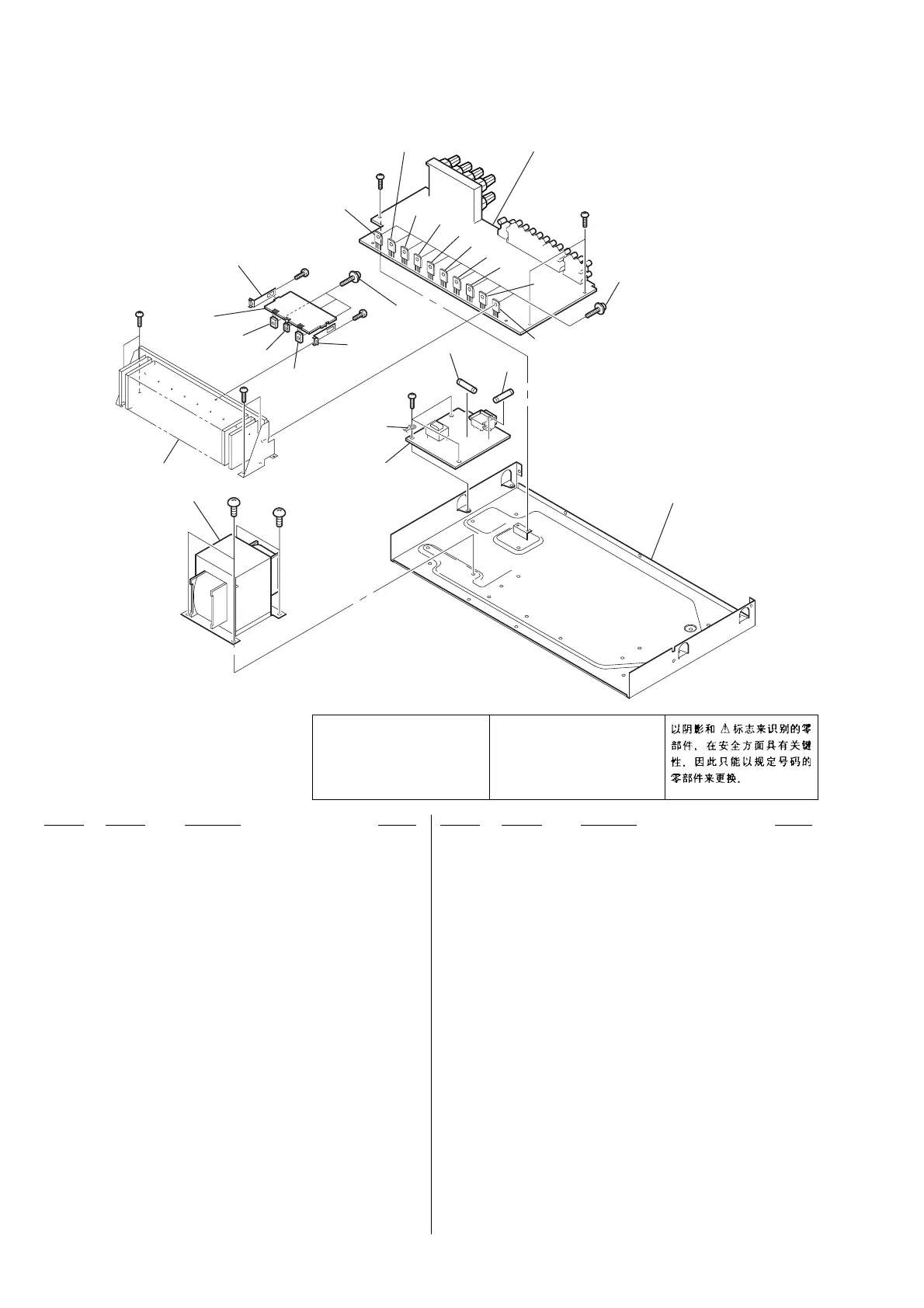 以阴影和 ⚠ 标志来识别的零部件，在安全方面具有关键性，因此只能以规定号码的零部件来更换。