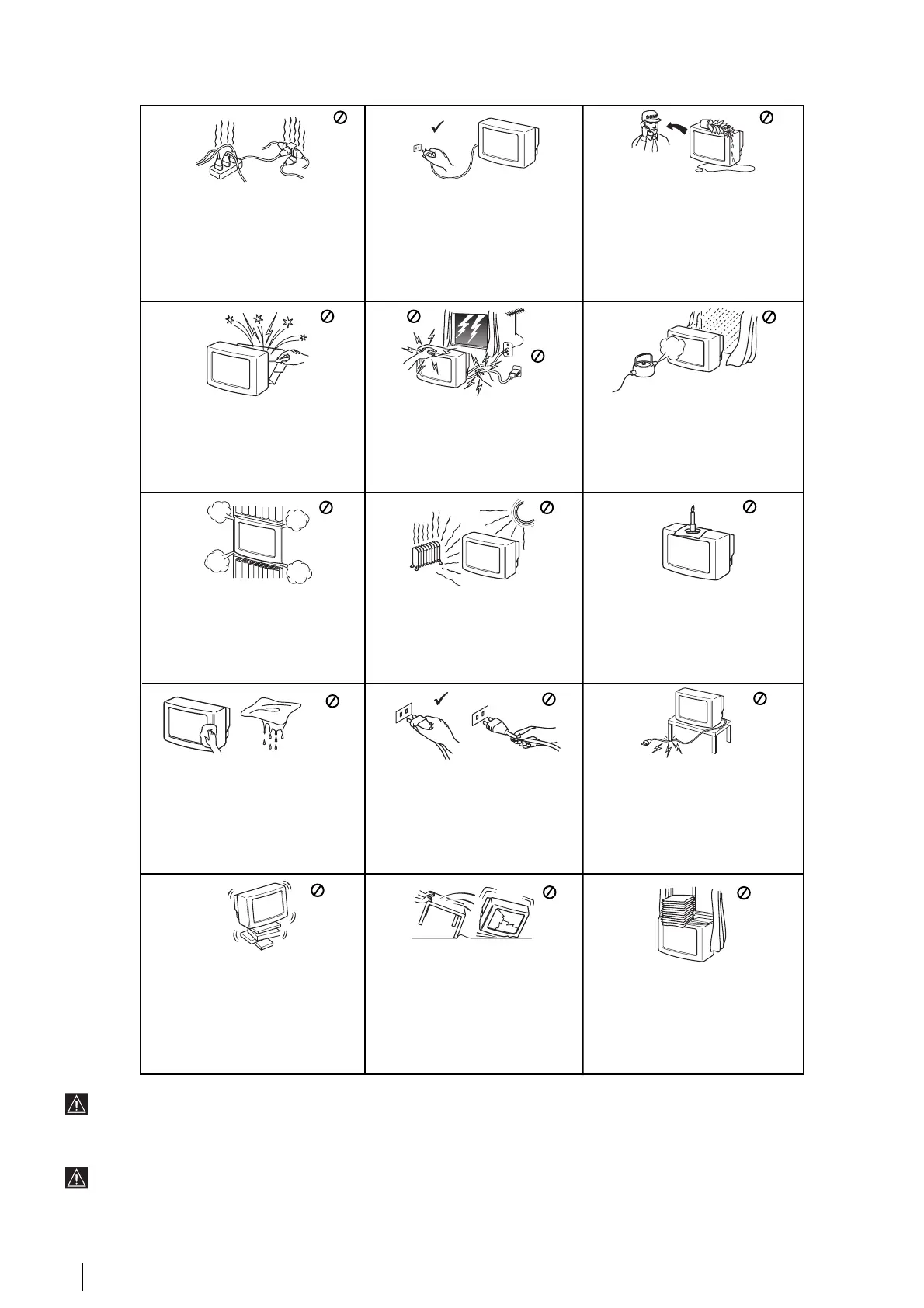 SONY