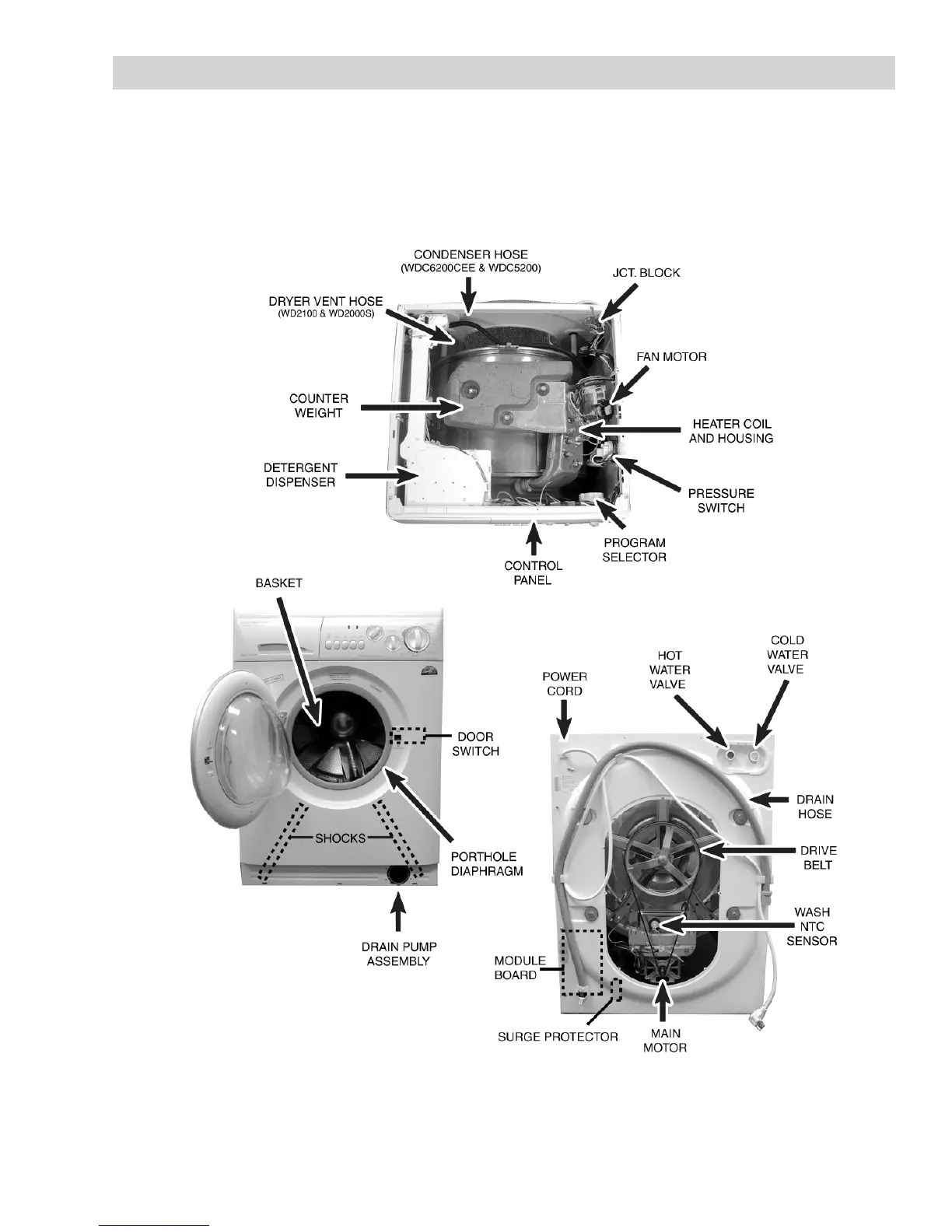 CONDENSER HOSE
(WDC6200CEE & WDC5200)

JCT. BLOCK

DRYER VENT HOSE
(WD2100 & WD2000S)

FAN MOTOR

COUNTER WEIGHT

HEATER COIL AND HOUSING

DETERGENT DISPENSER

PRESSURE SWITCH

PROGRAM SELECTOR

CONTROL PANEL

BASKET

DOOR SWITCH

SHOCKS

PORTHOLE DIAPHRAGM

DRAIN PUMP ASSEMBLY

POWER CORD

HOT WATER VALVE

COLD WATER VALVE

DRAIN HOSE

DRIVE BELT

WASH NTC SENSOR

MODULE BOARD

SURGE PROTECTOR

MAIN MOTOR