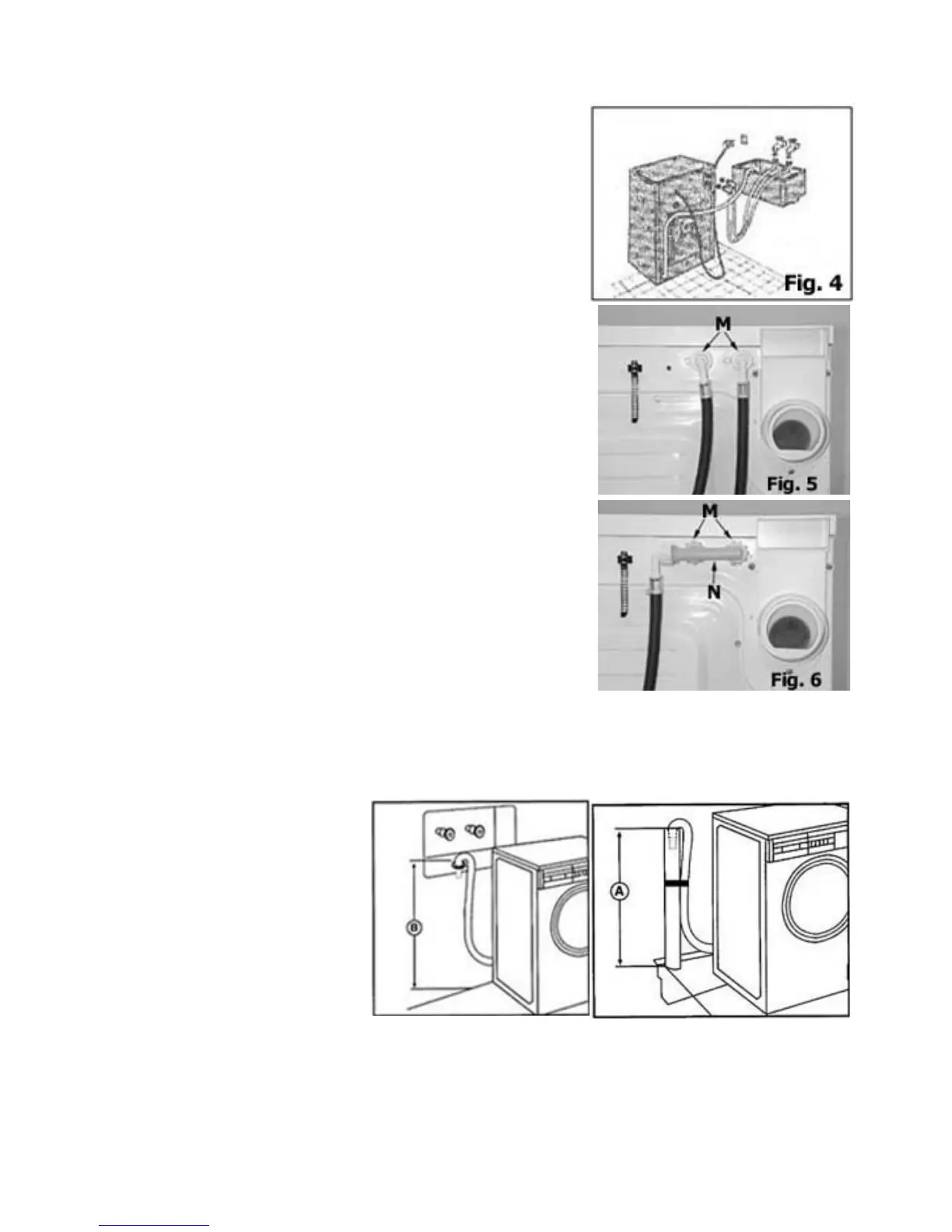 Fig. 4

M

Fig. 5

M

N

Fig. 6

B

A