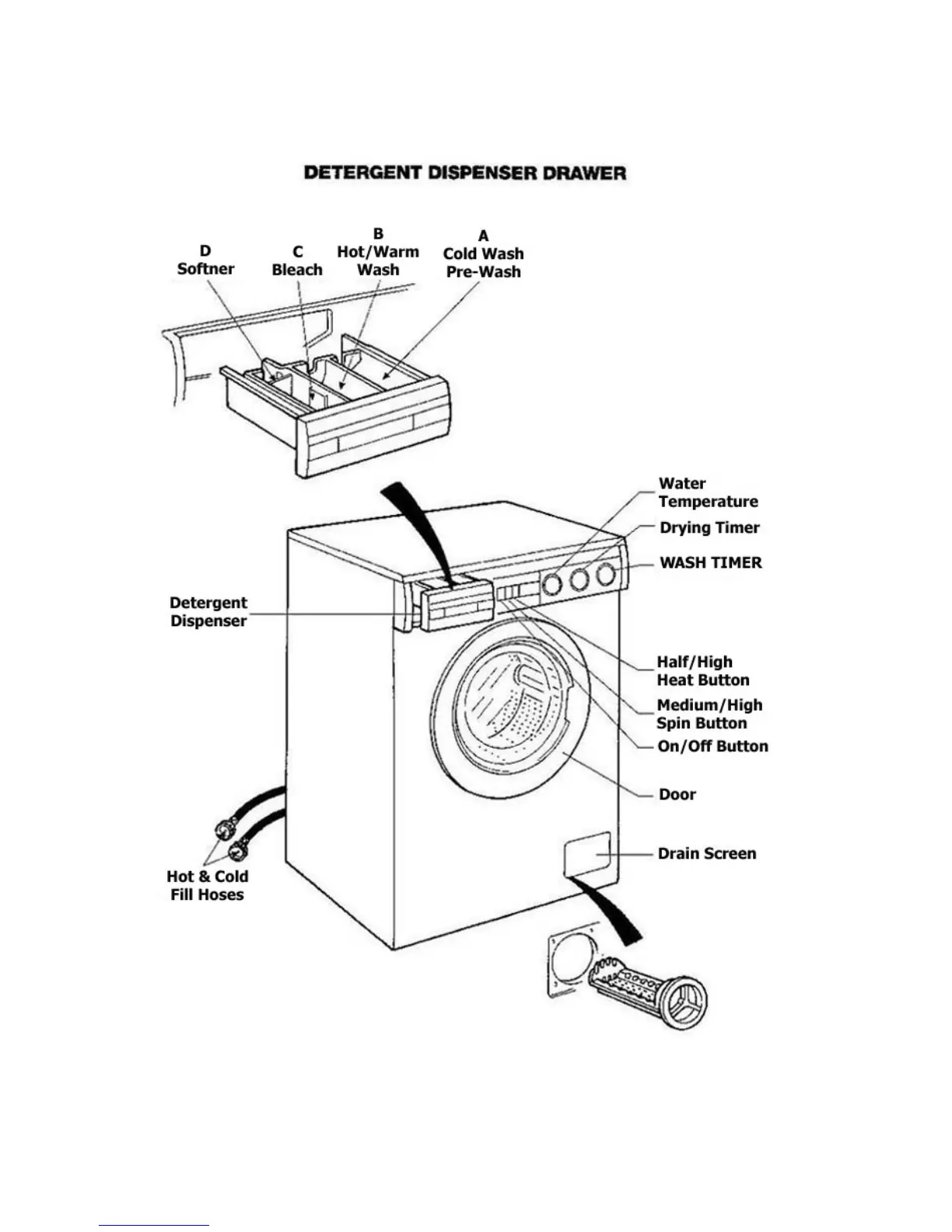 DETERGENT DISPENSER DRAWER

D
Softner

C
Bleach

B
Hot/Warm
Wash

A
Cold Wash
Pre-Wash

Water
Temperature

Drying Timer

WASH TIMER

Detergent
Dispenser

Half/High
Heat Button

Medium/High
Spin Button

On/Off Button

Door

Drain Screen

Hot & Cold
Fill Hoses