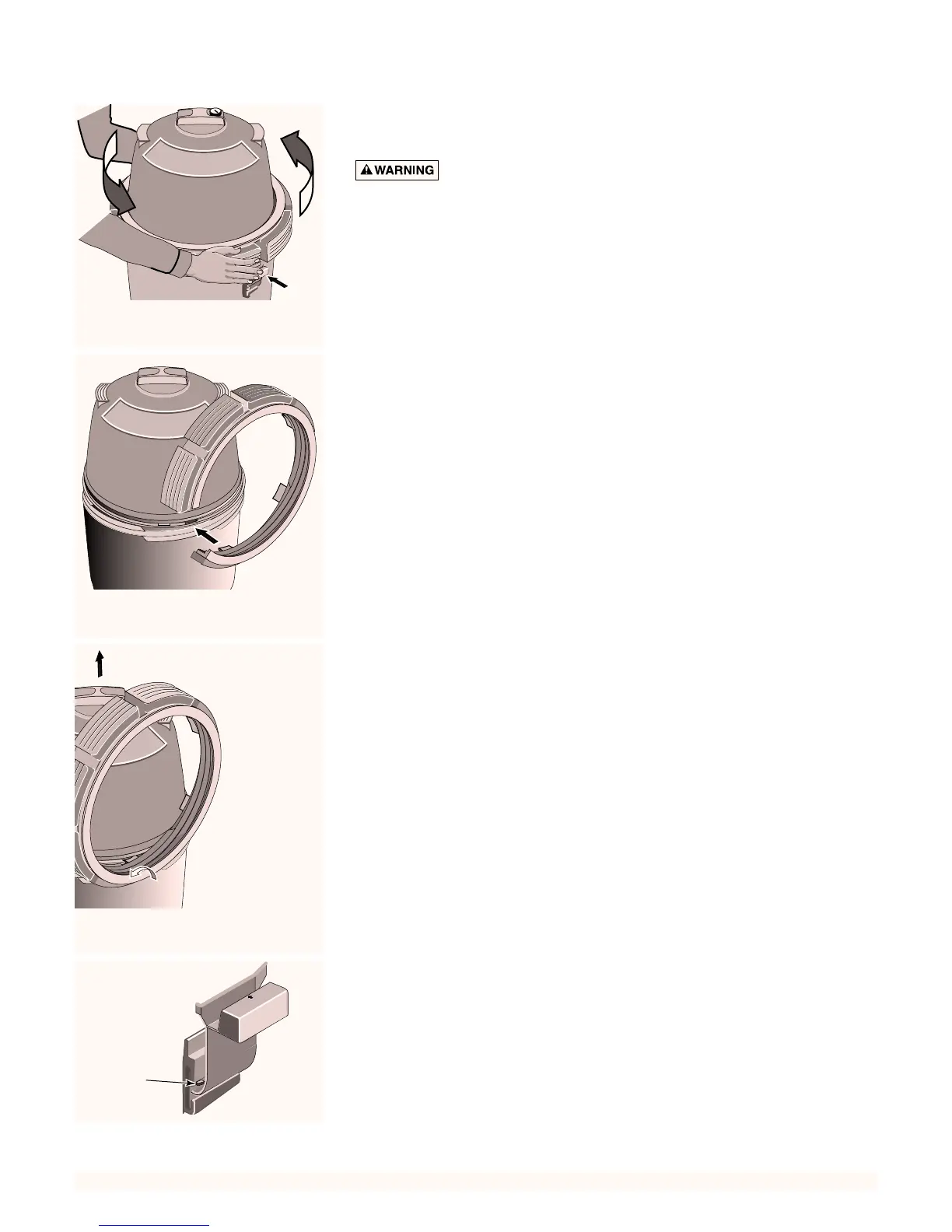 WARNING