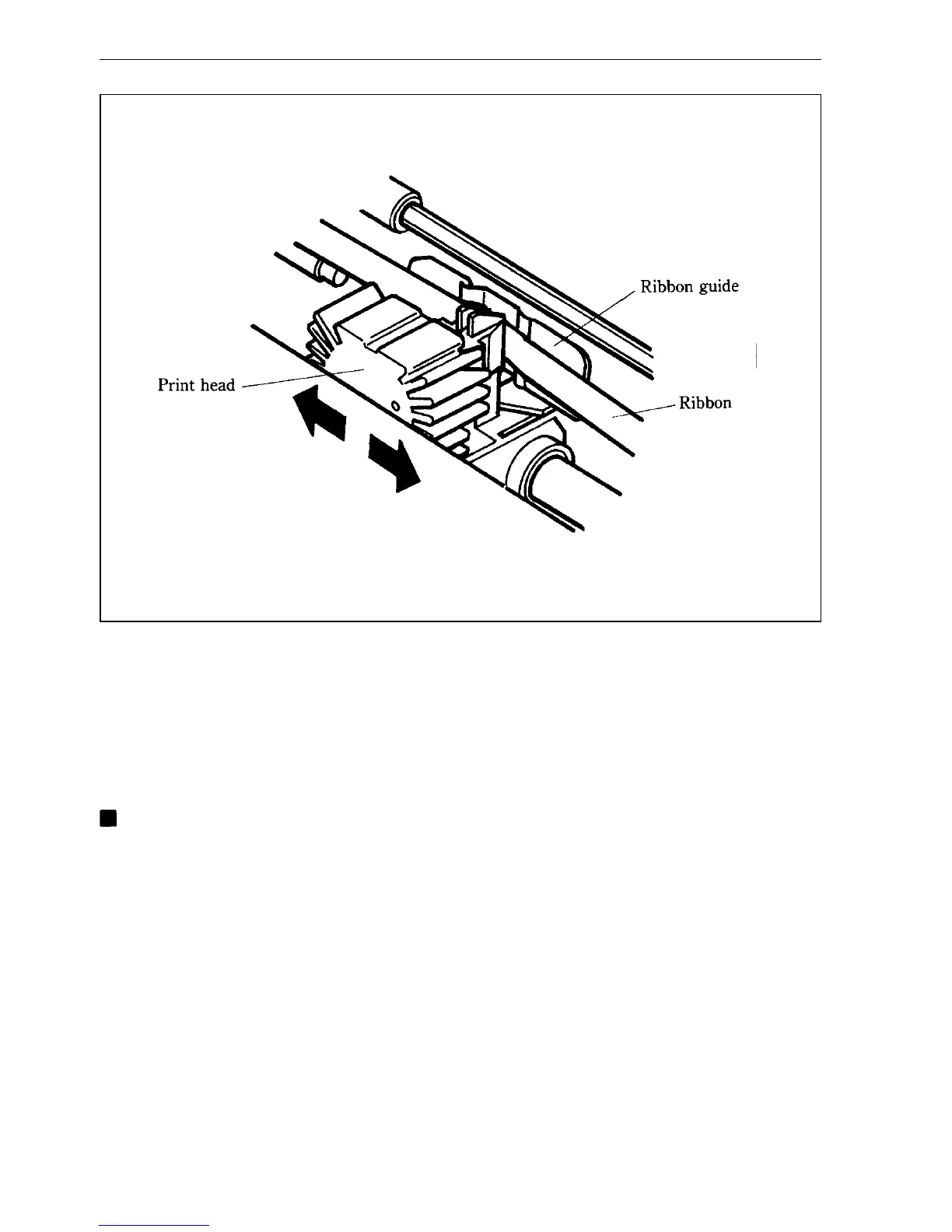 Ribbon guide

Print head

Ribbon