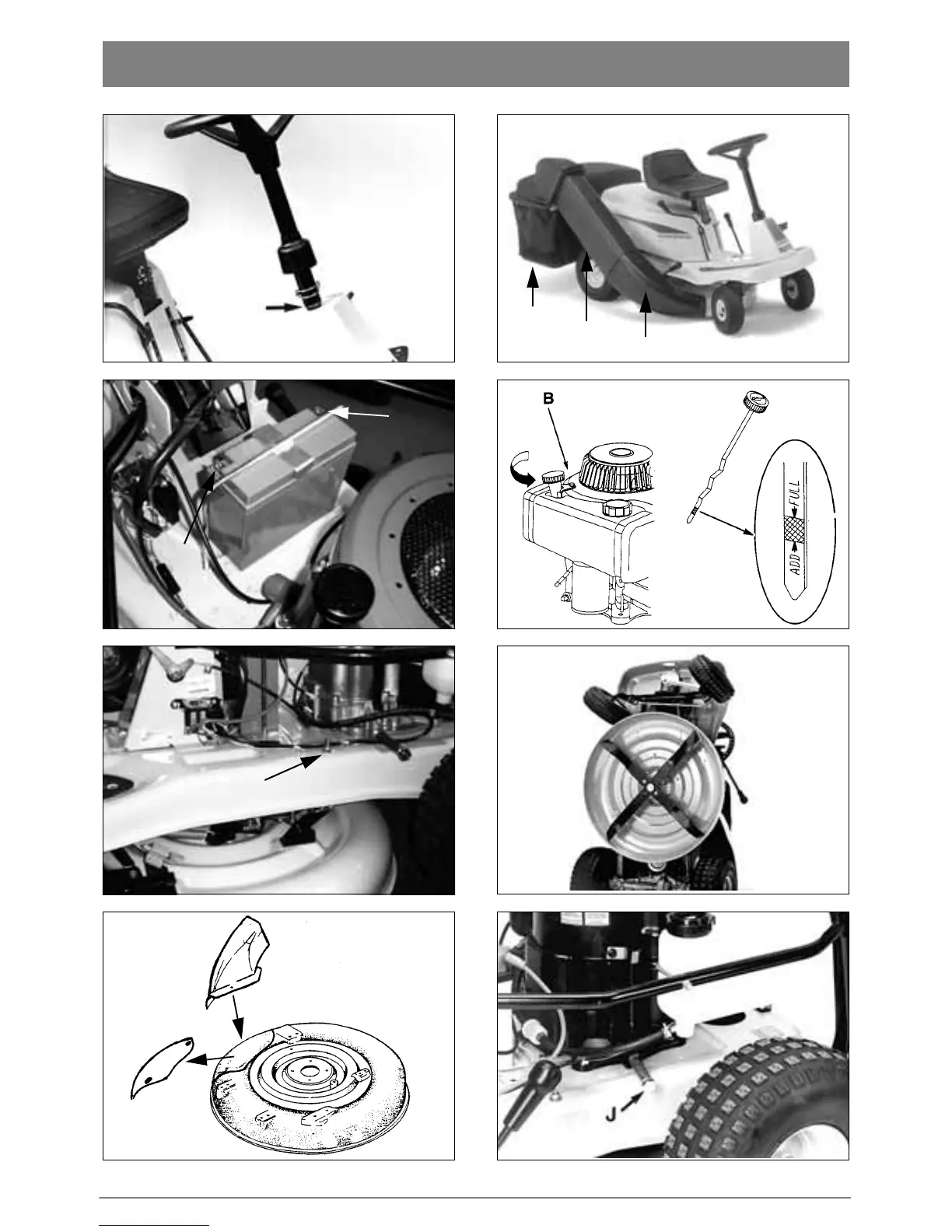 B

FULL

ADD

J