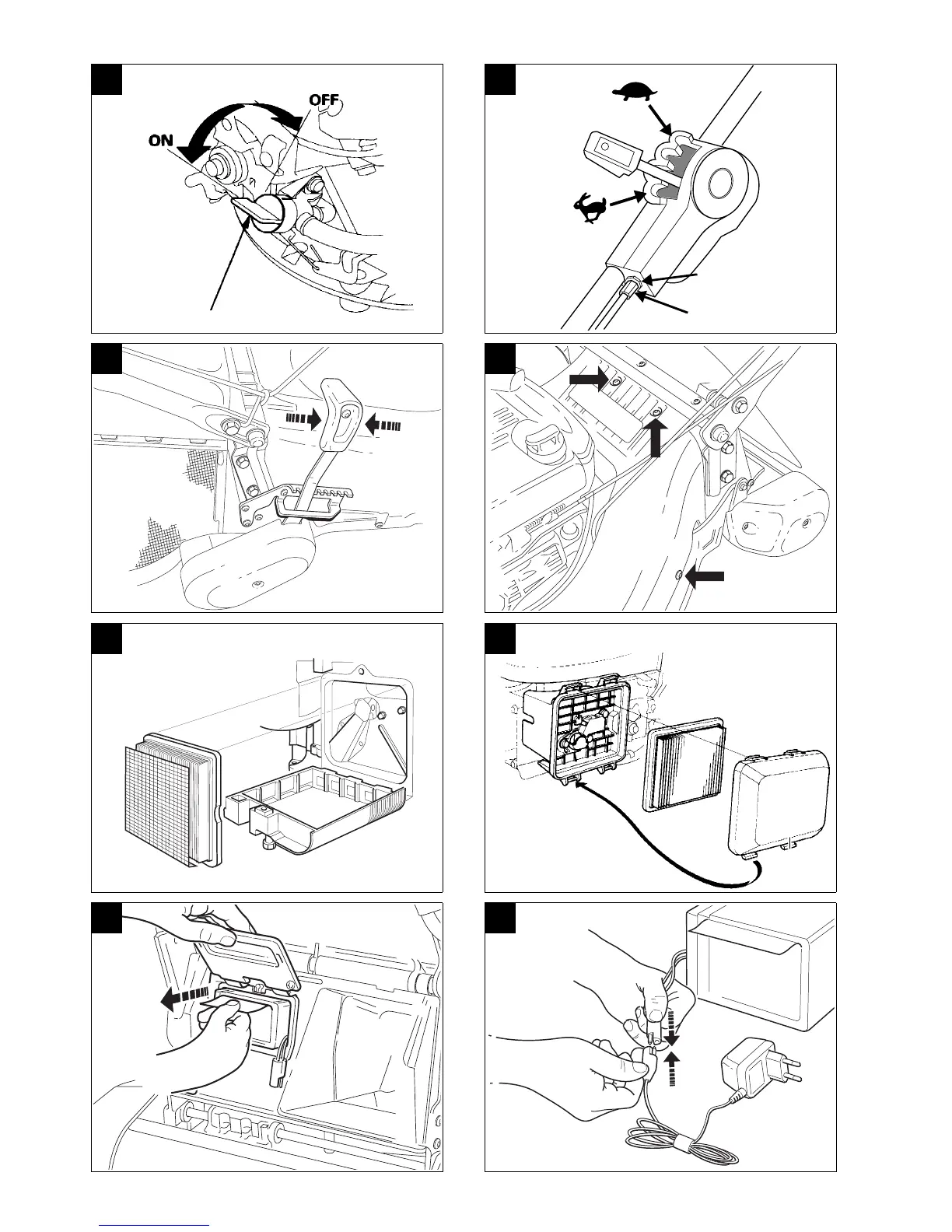 OFF
ON